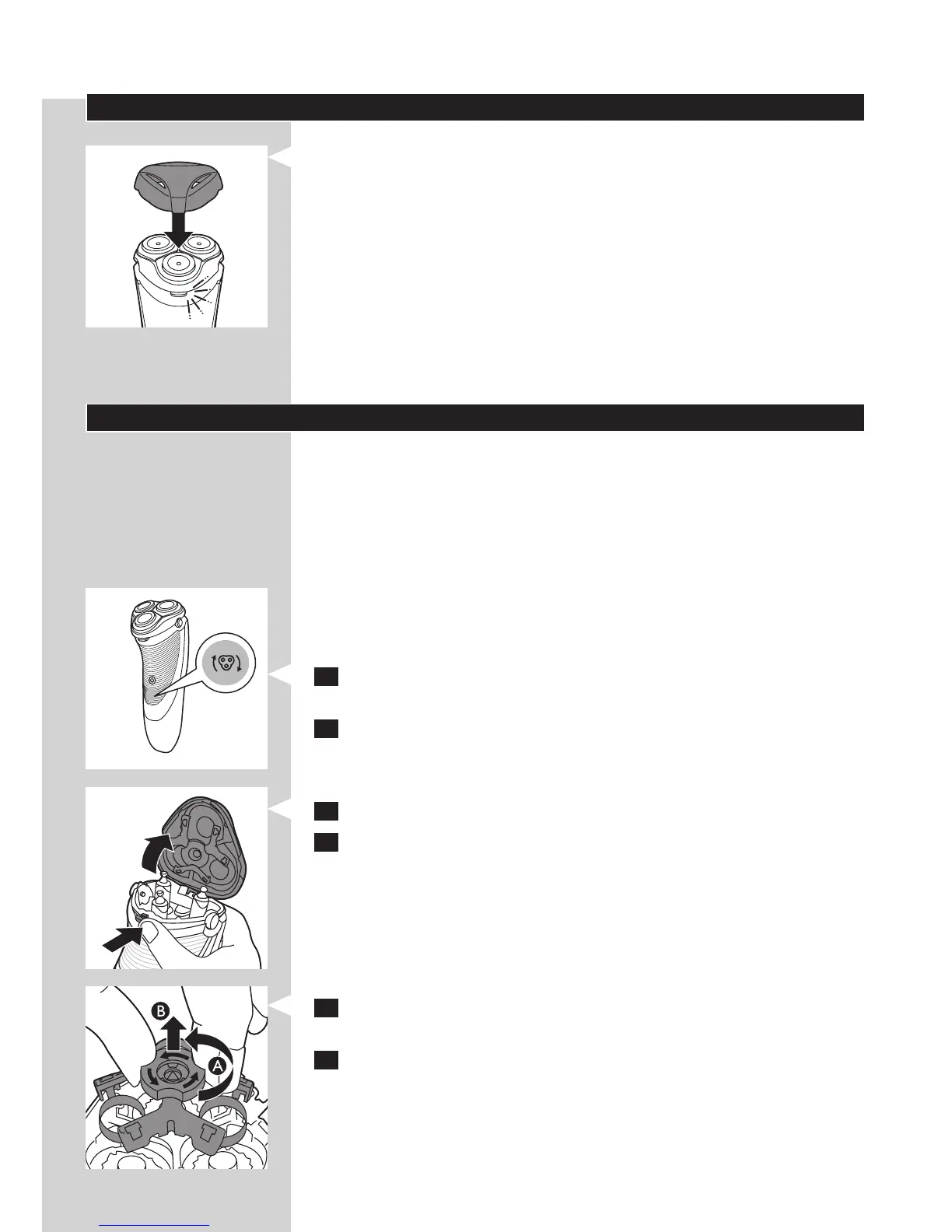 B

A