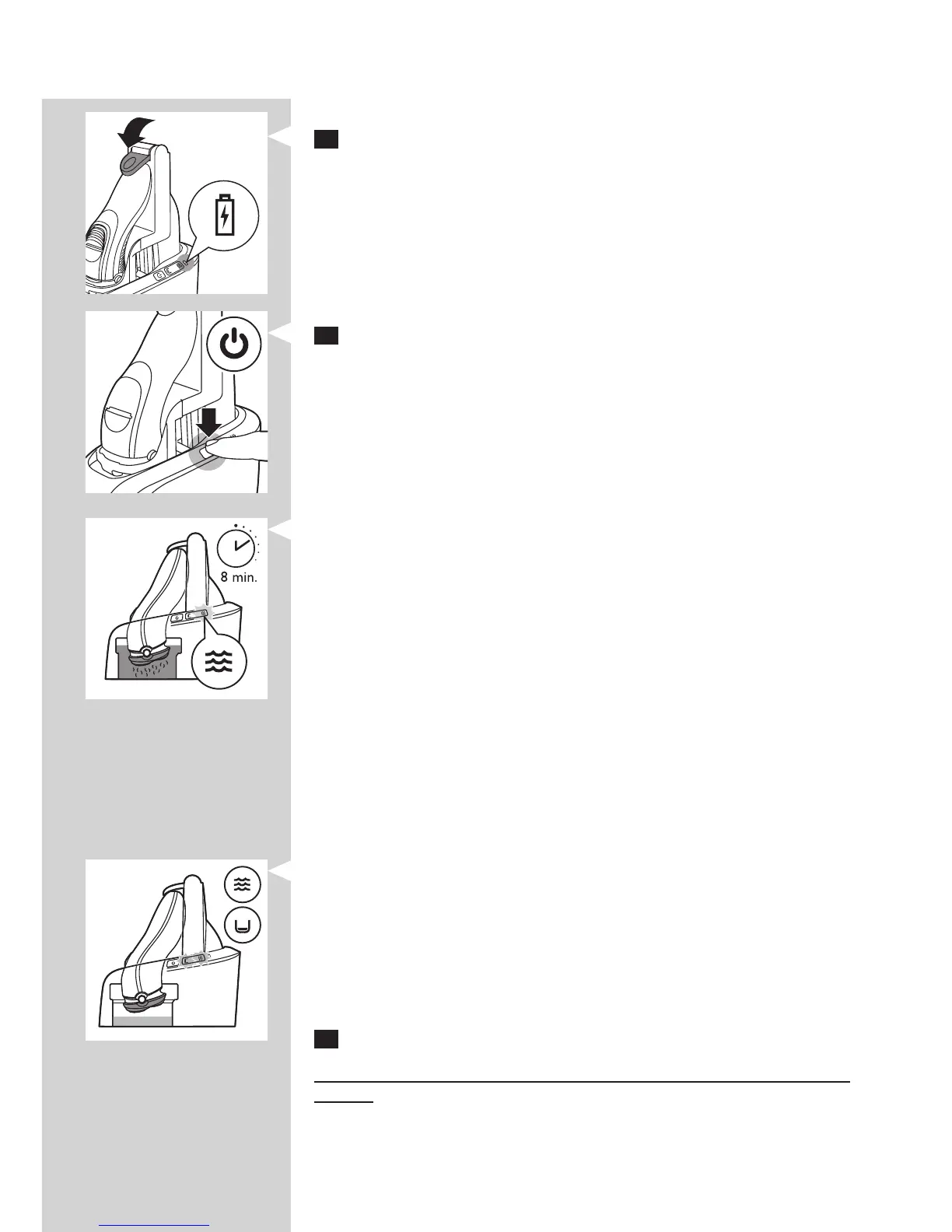 8 min.