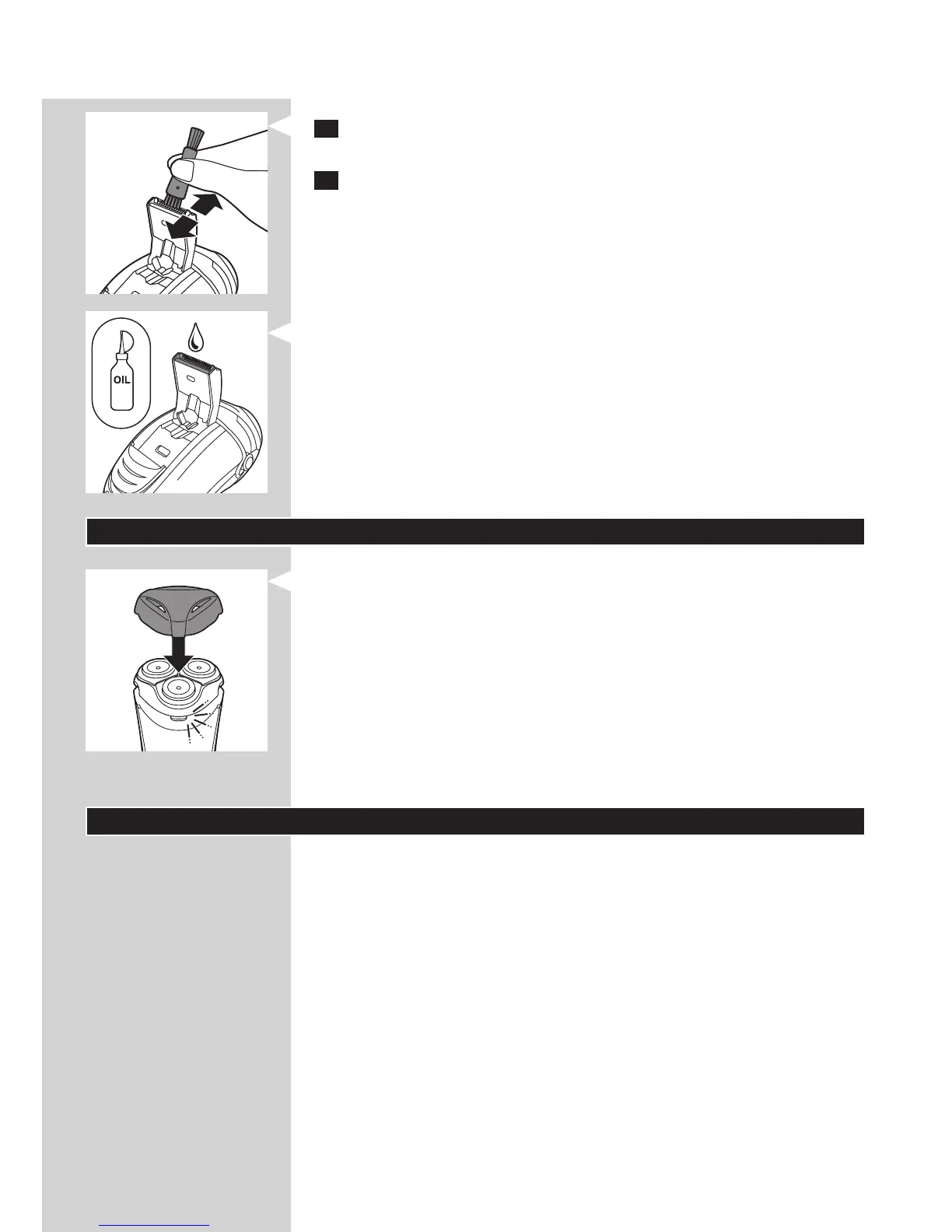 OIL