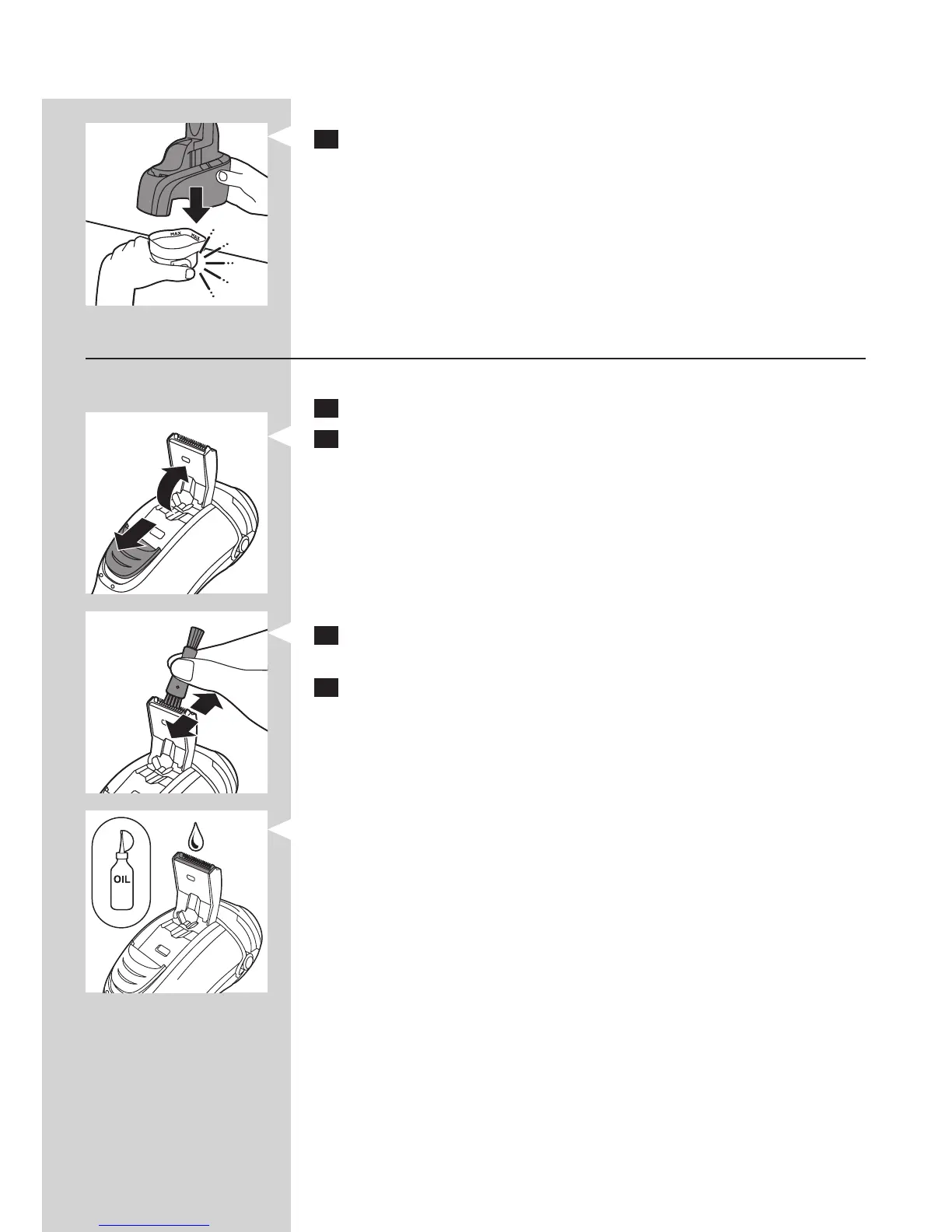 MAX
MAX

OIL