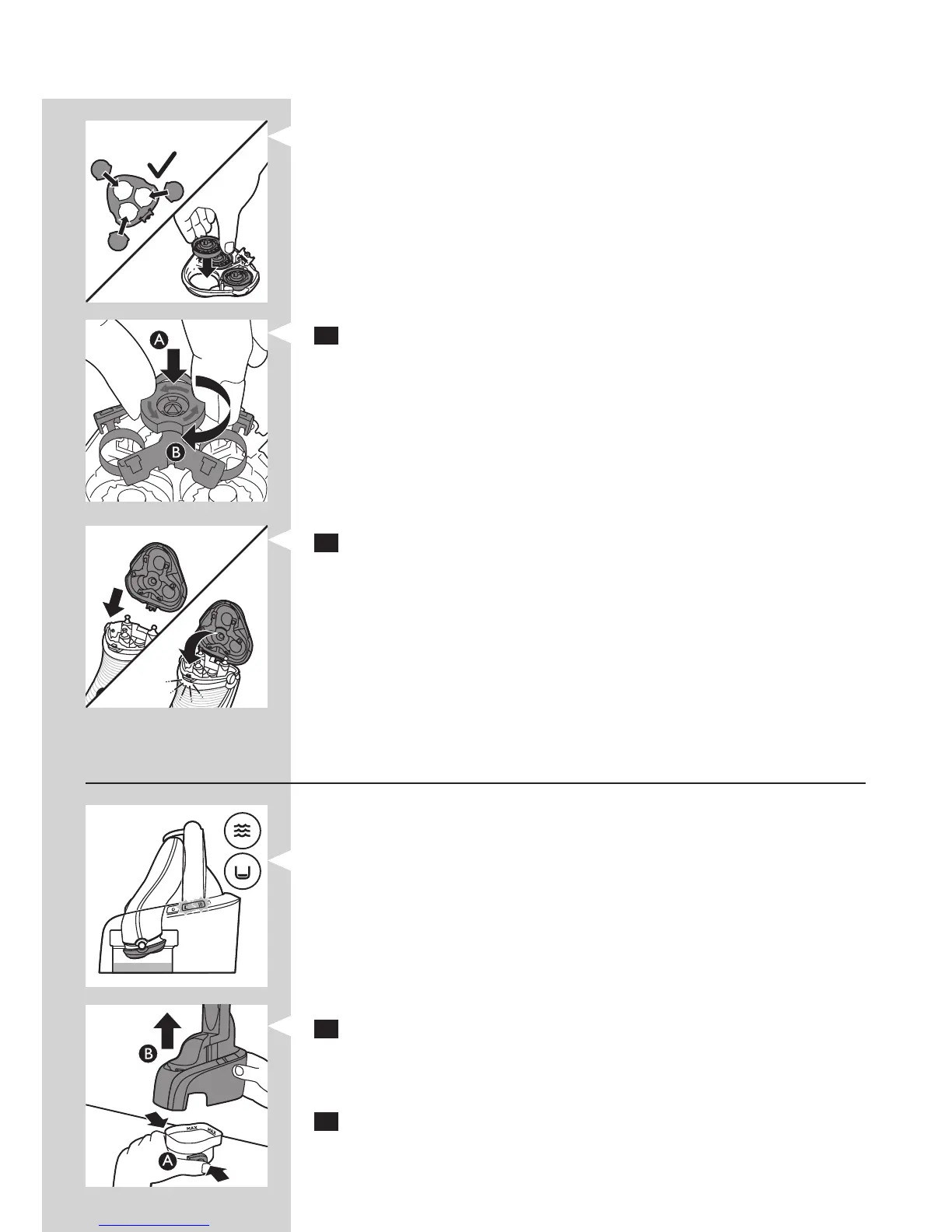 A

B

B

MAX

MAX

A