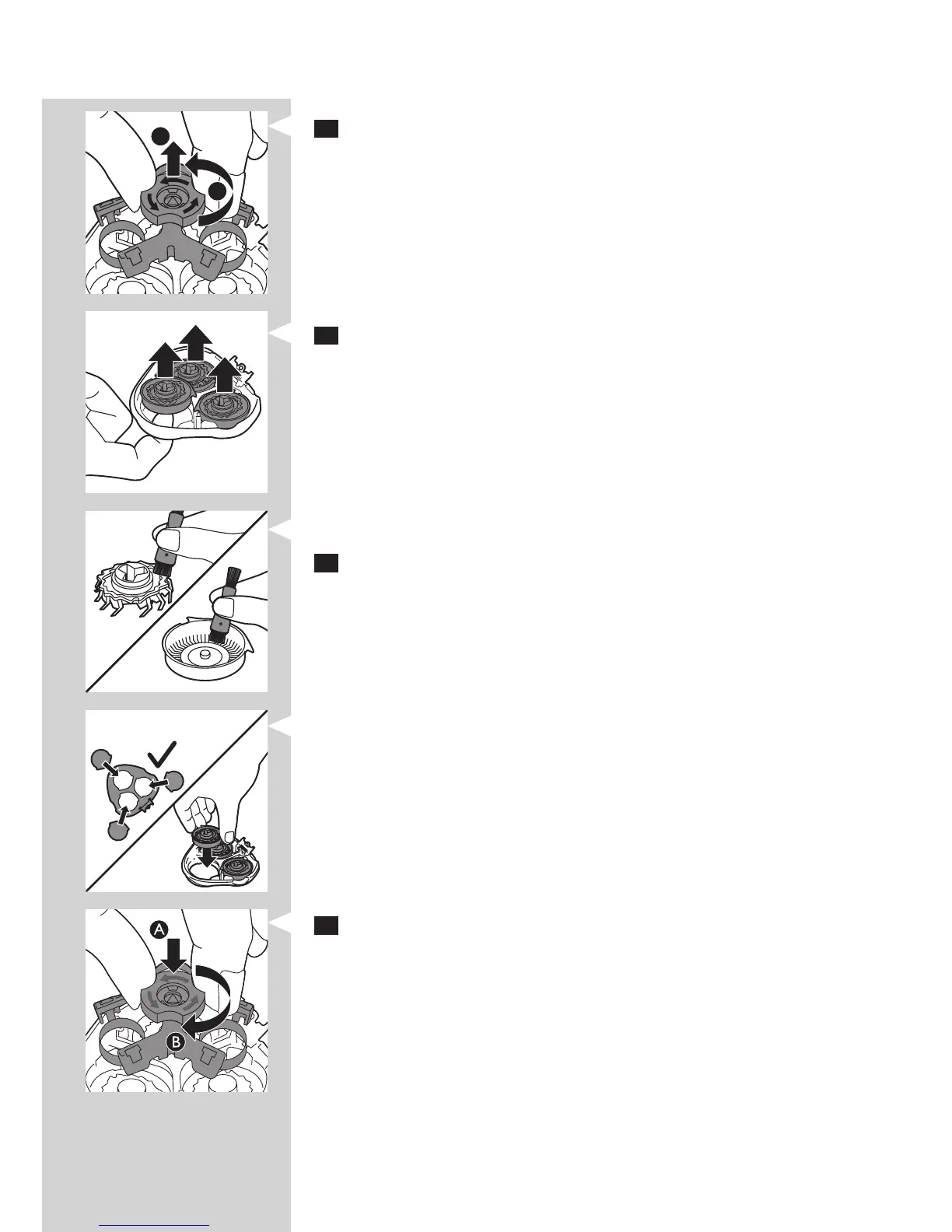 A

B