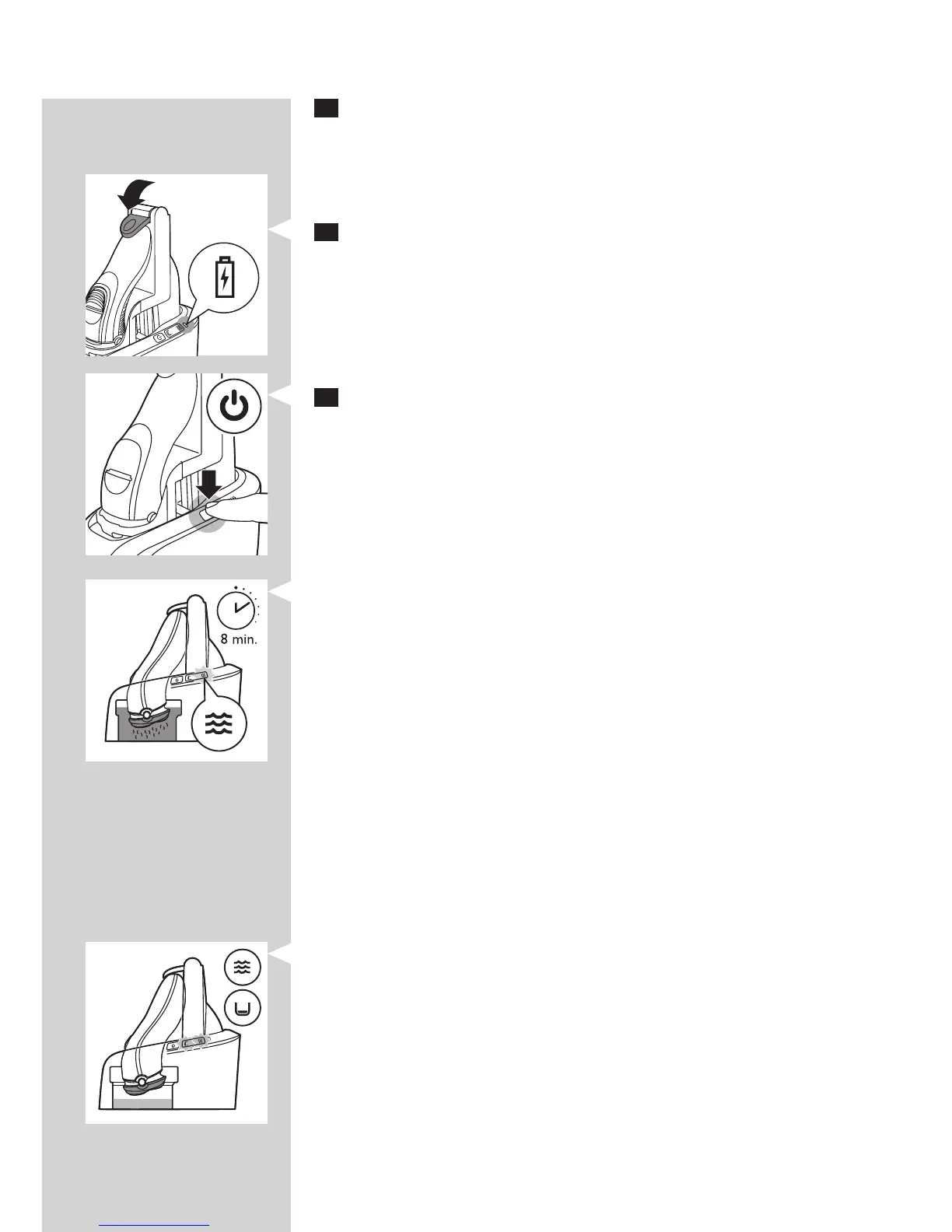 8 min.