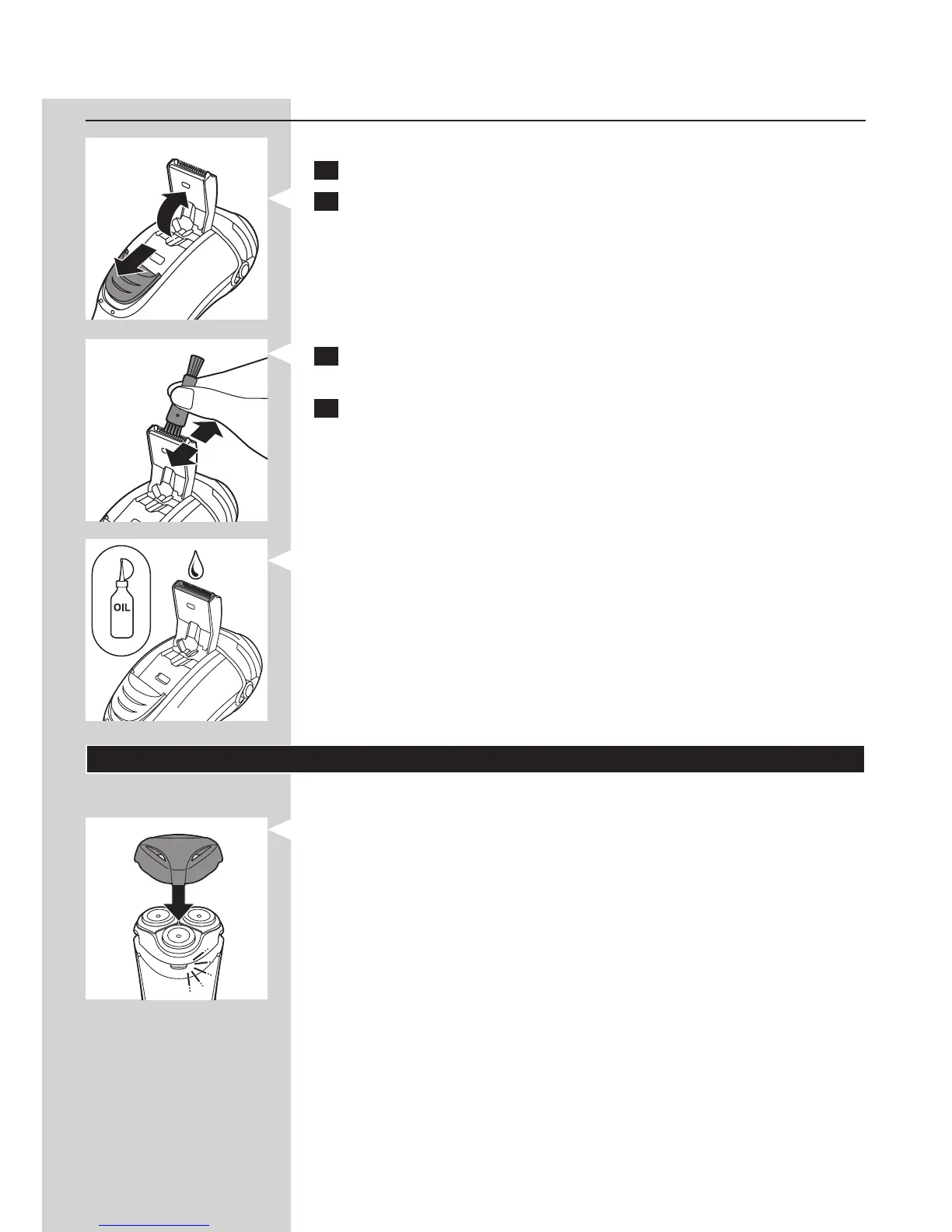 OIL