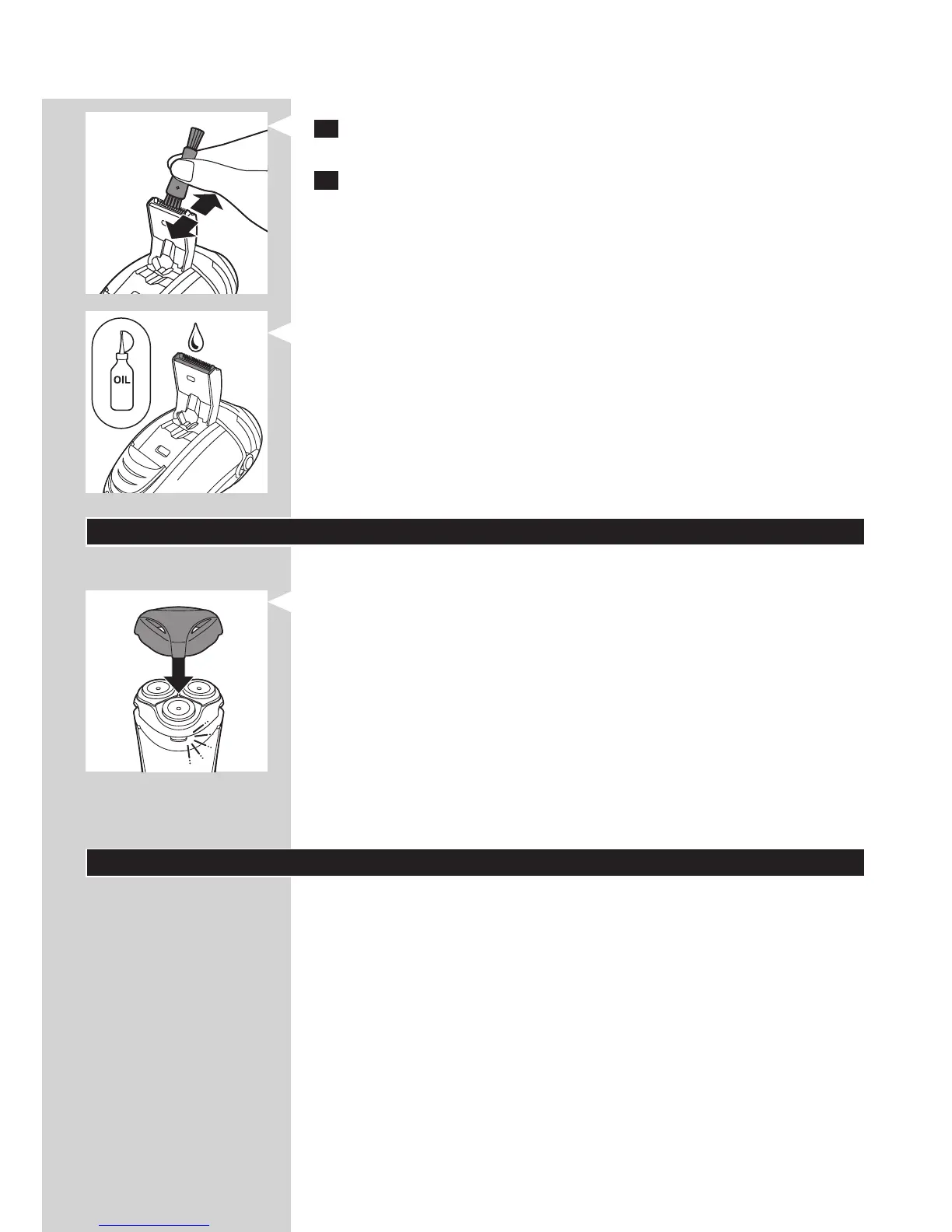 OIL