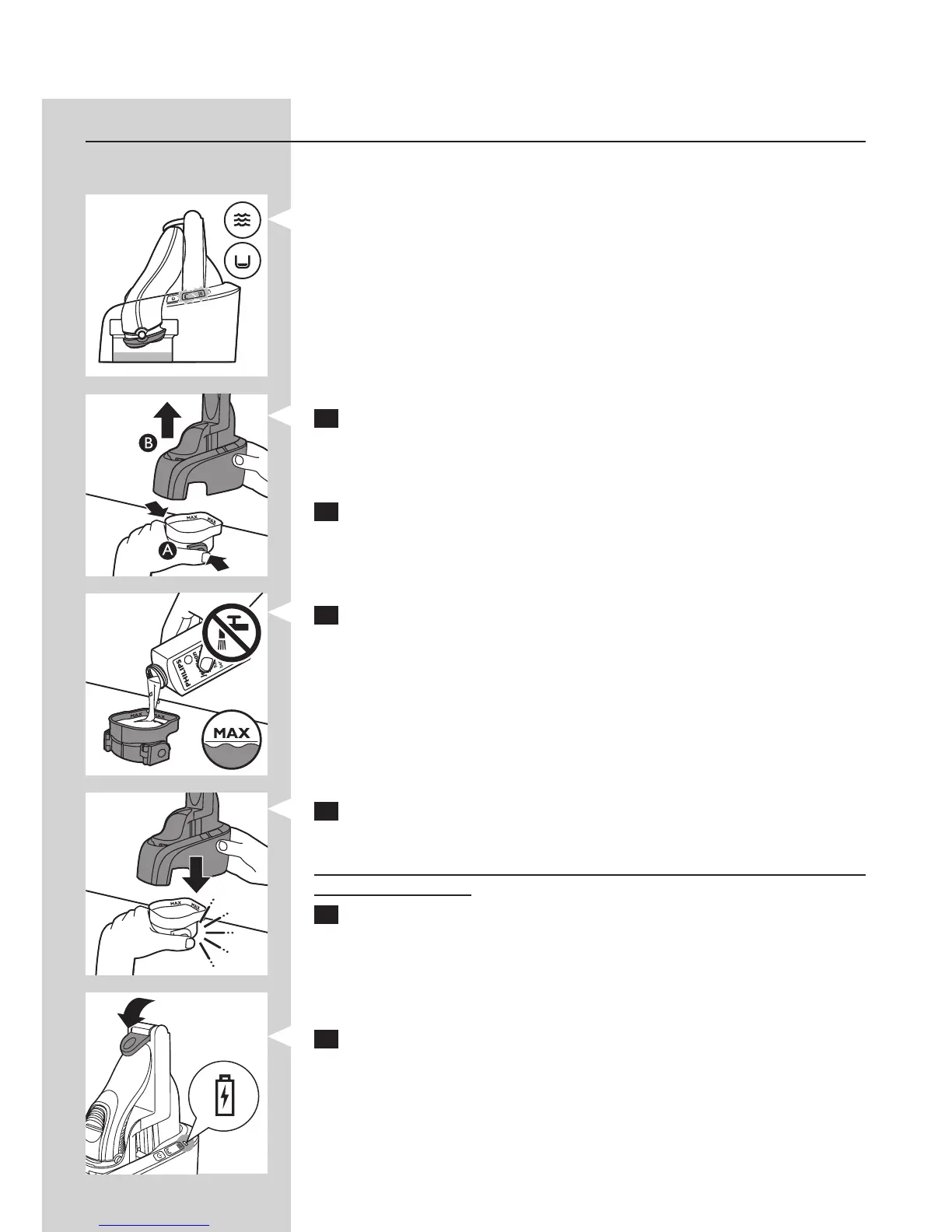 B

MAX MAX

A

PHILIPS

MAX MAX

MAX

MAX MAX