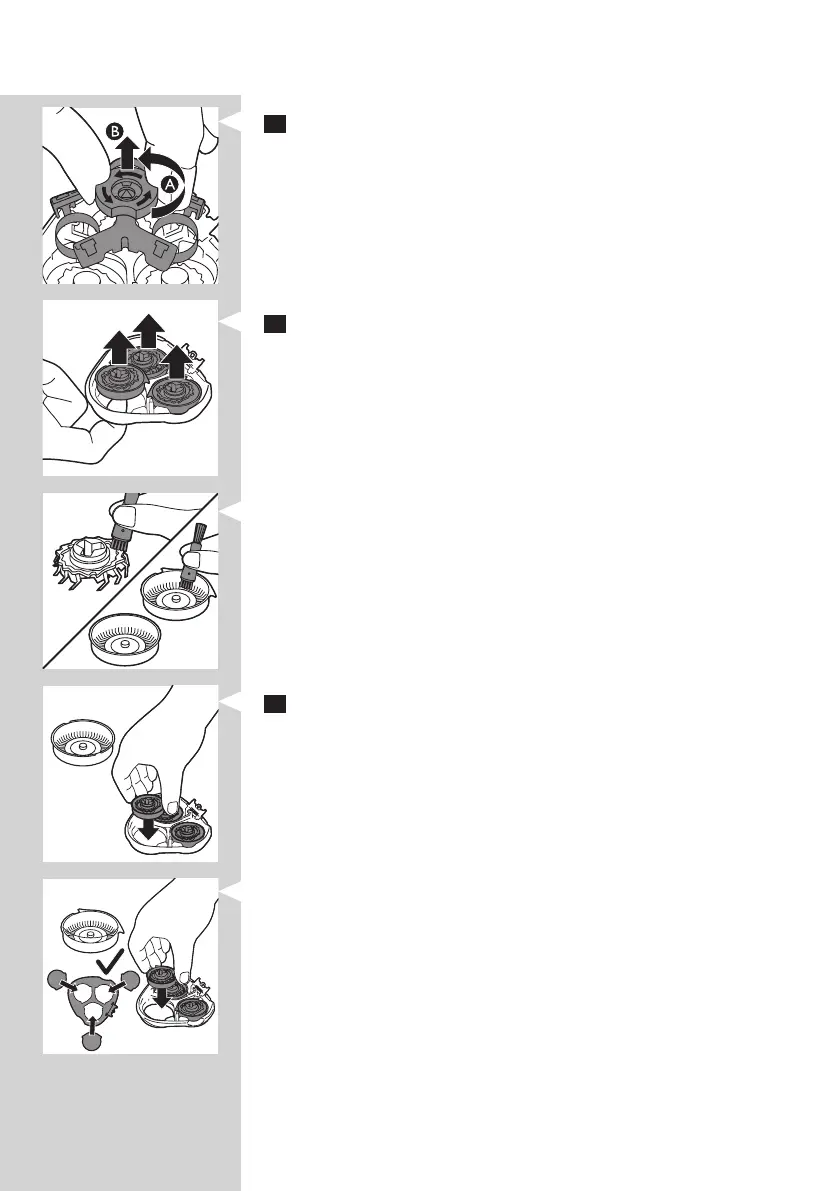 B

A