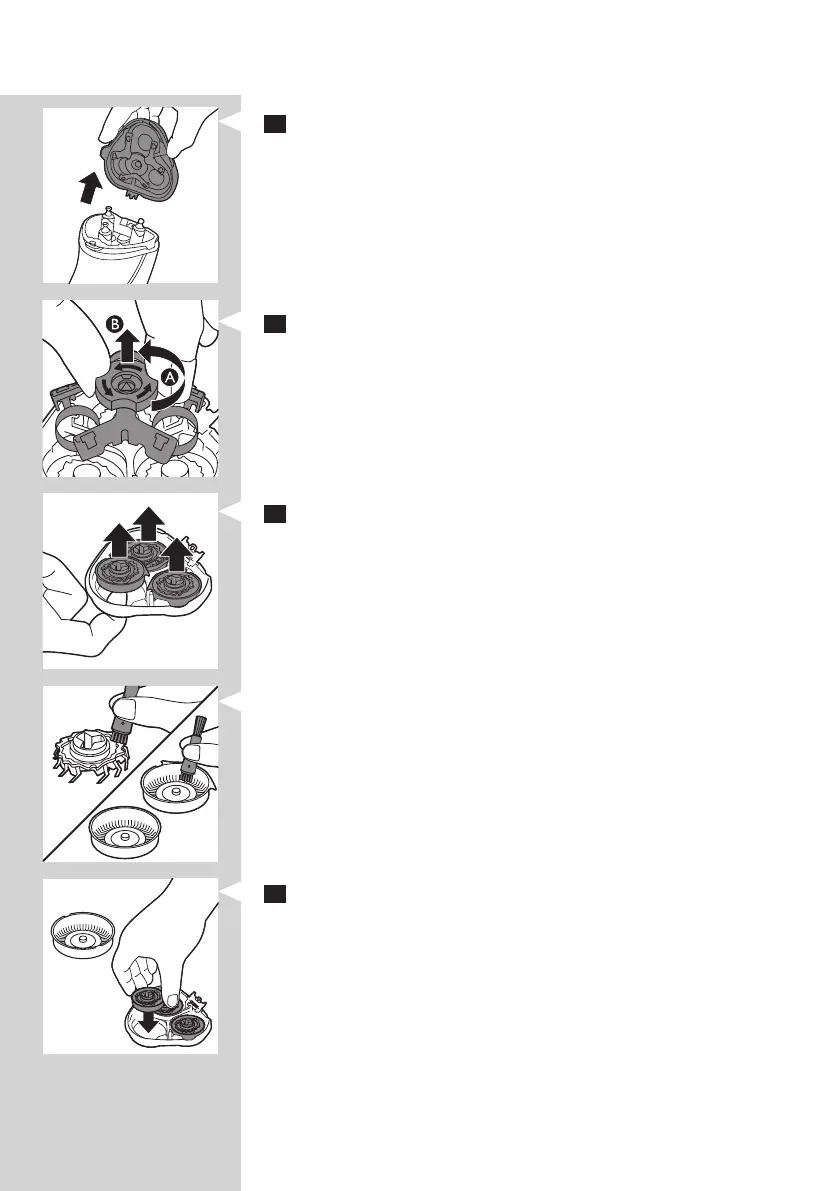 B

A