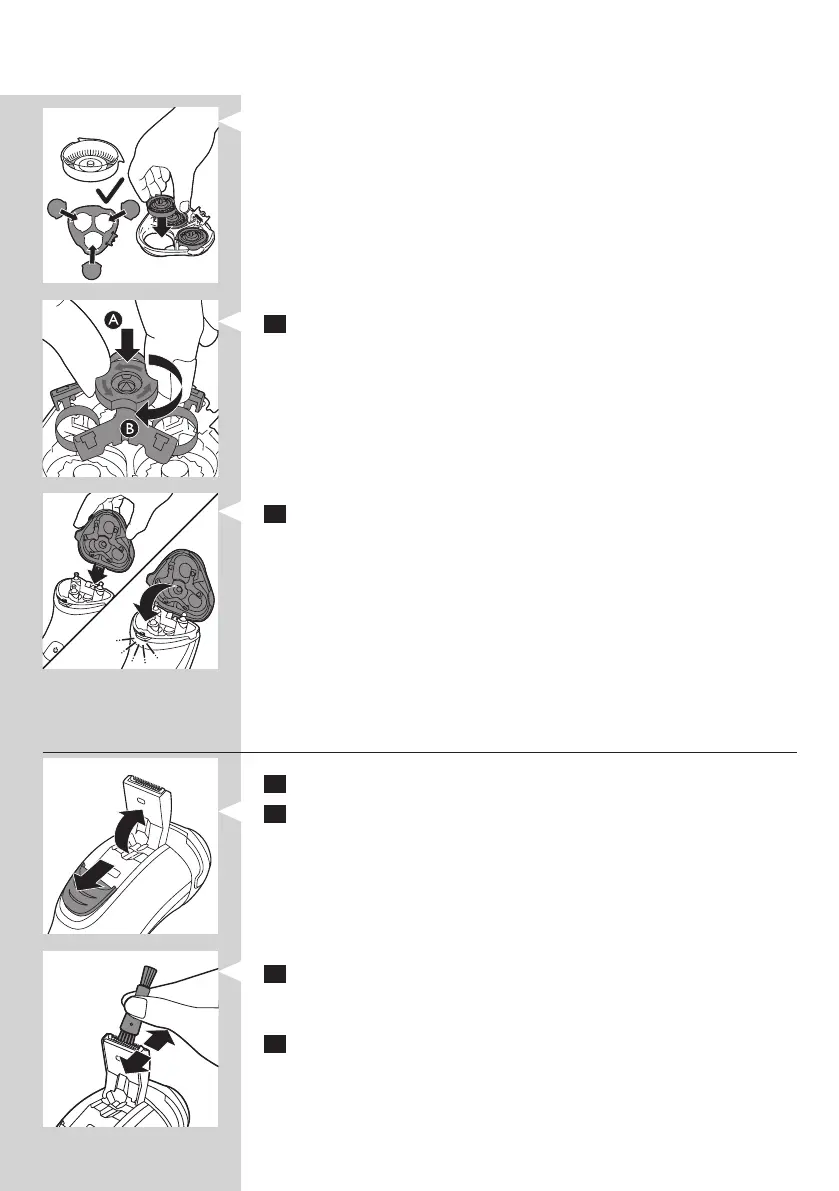 A

B