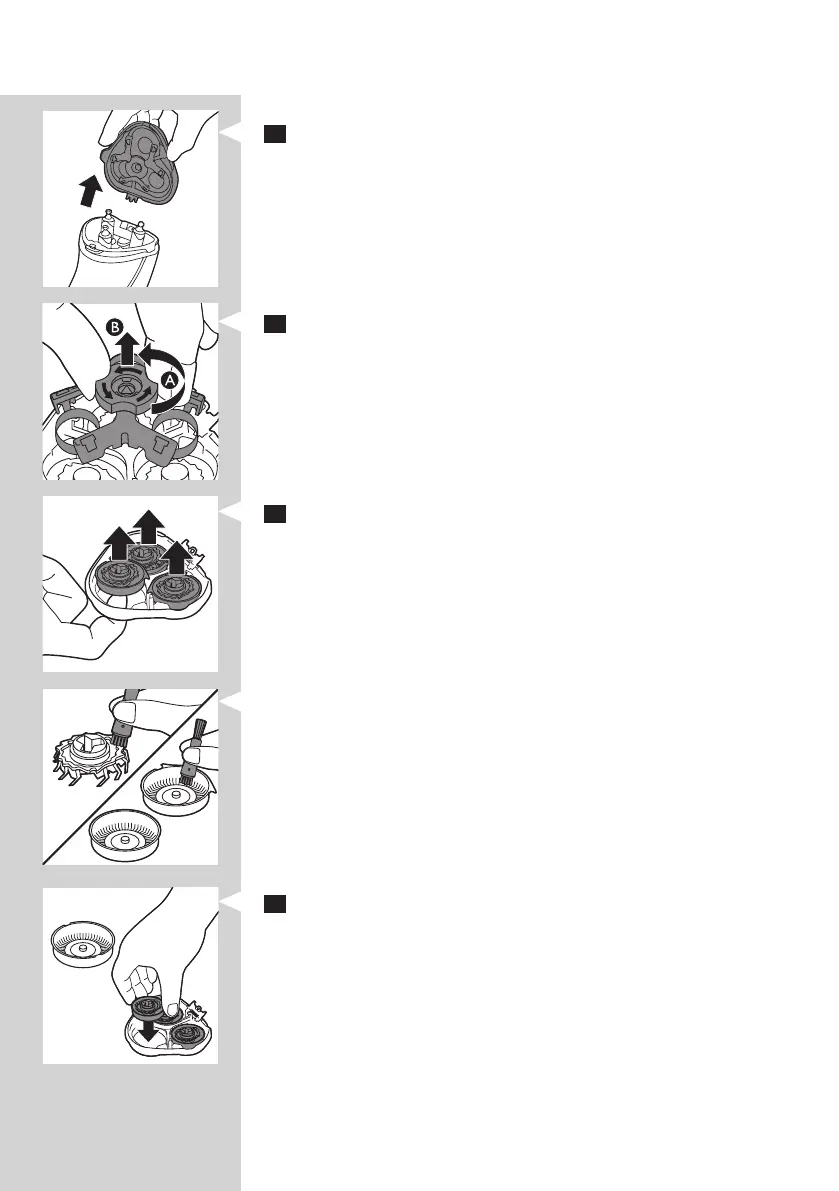 B

A