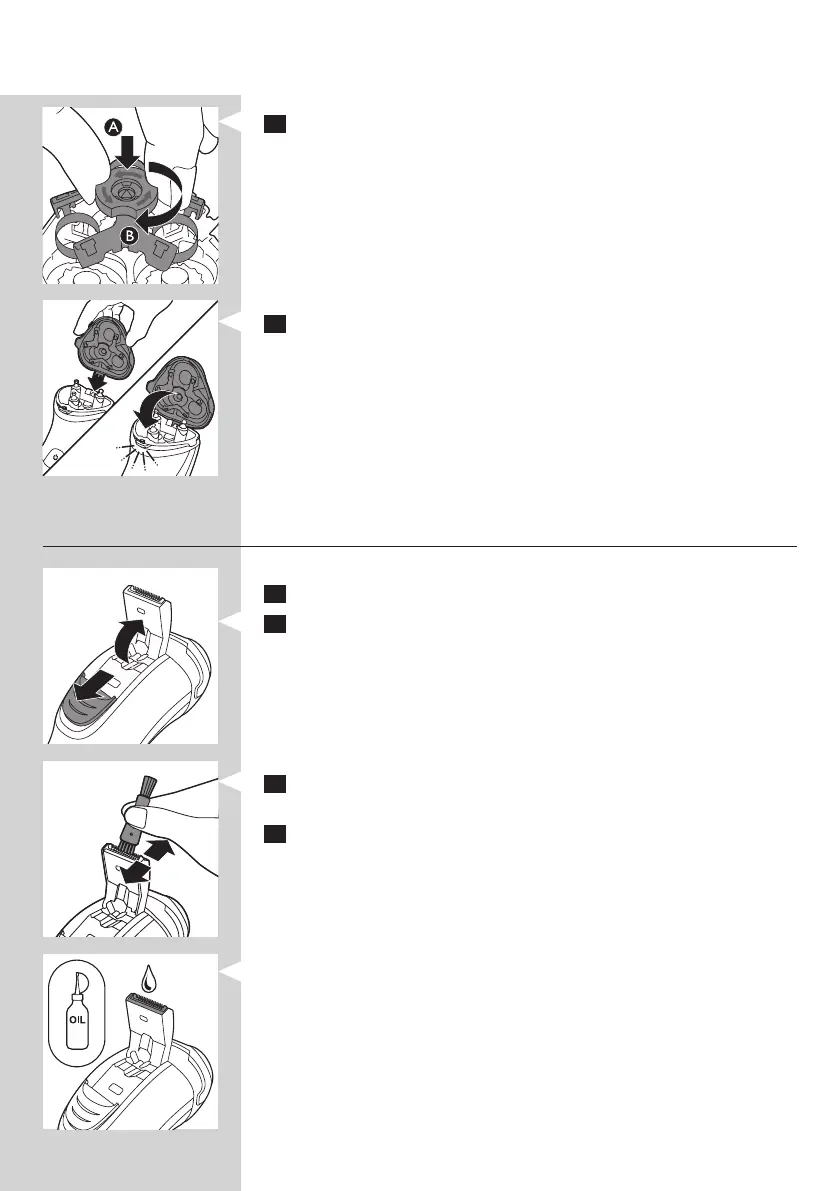 A

B

OIL