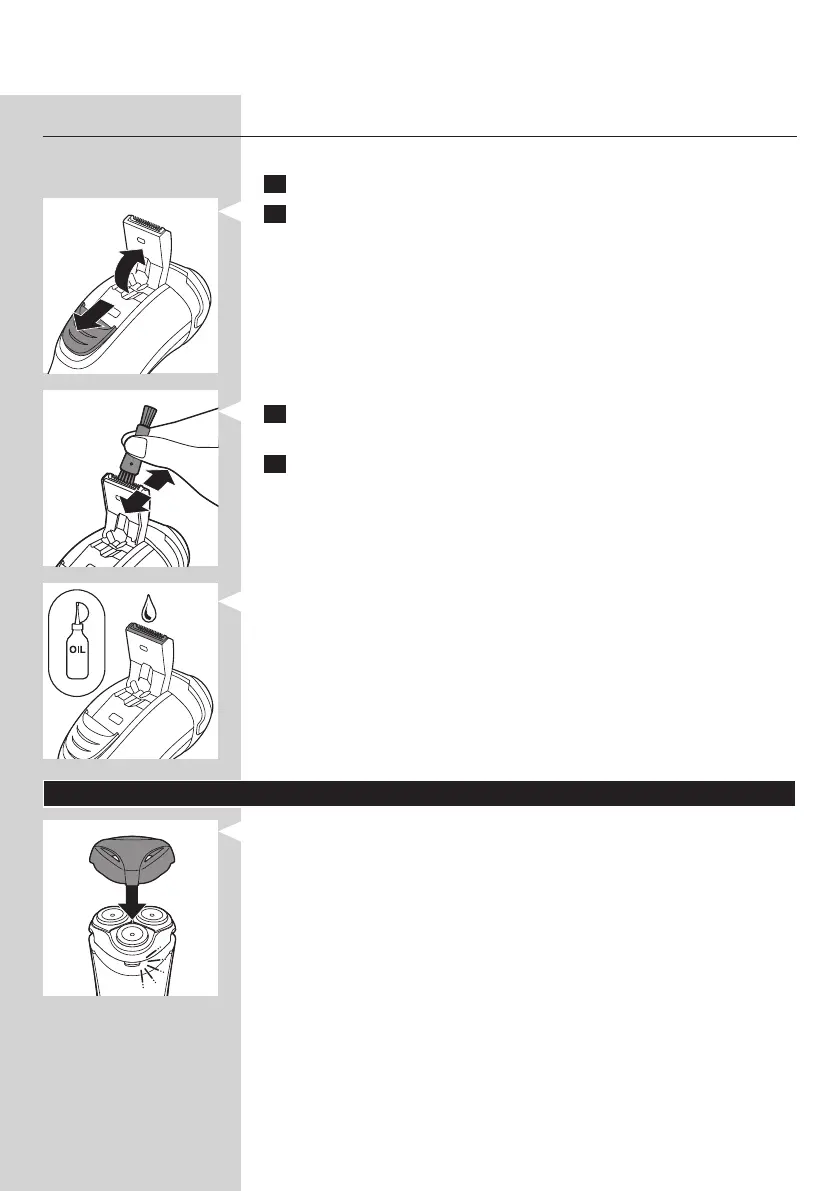 OIL