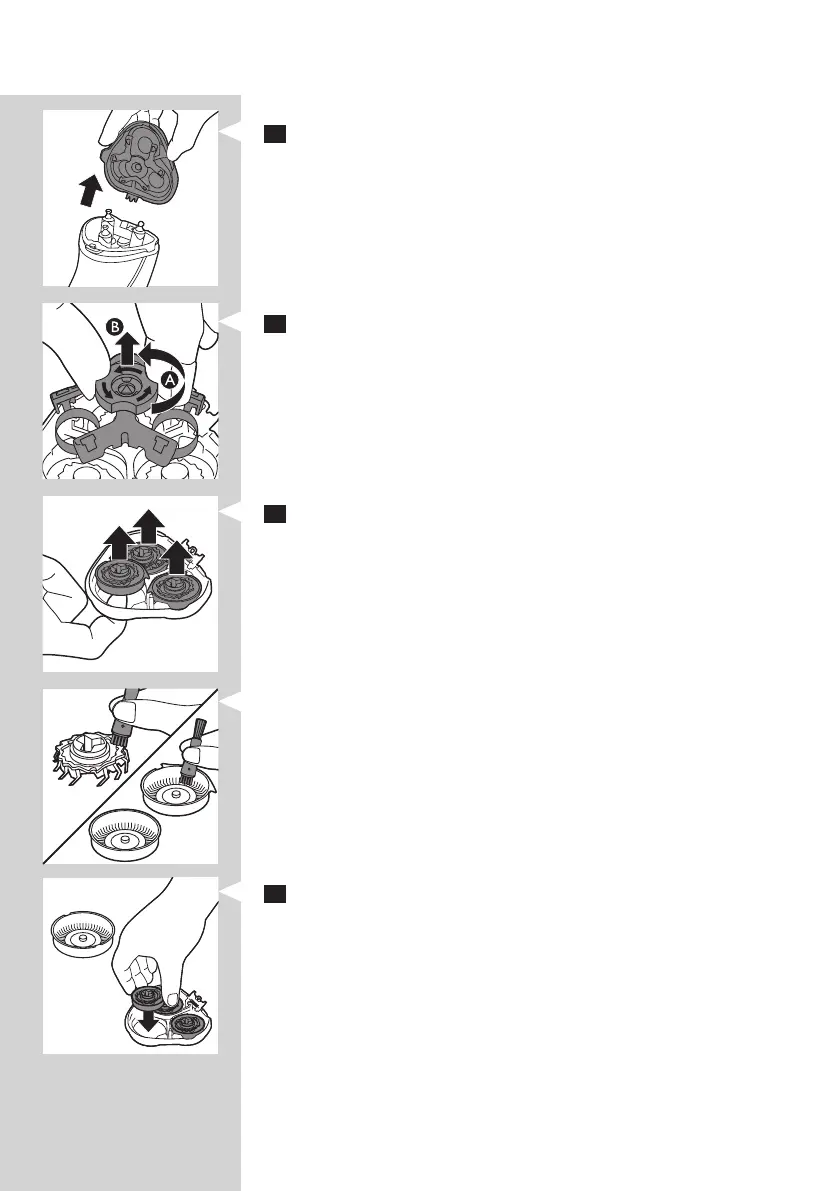 B

A