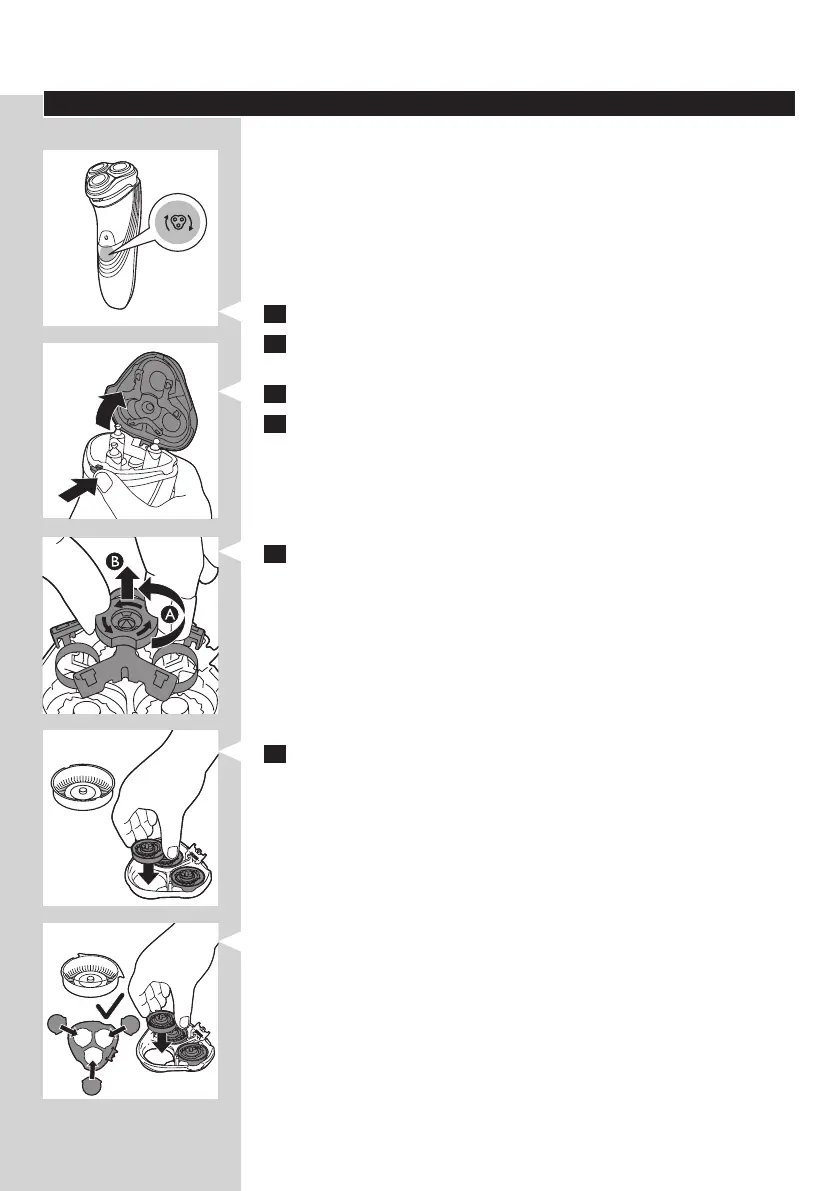 B

A