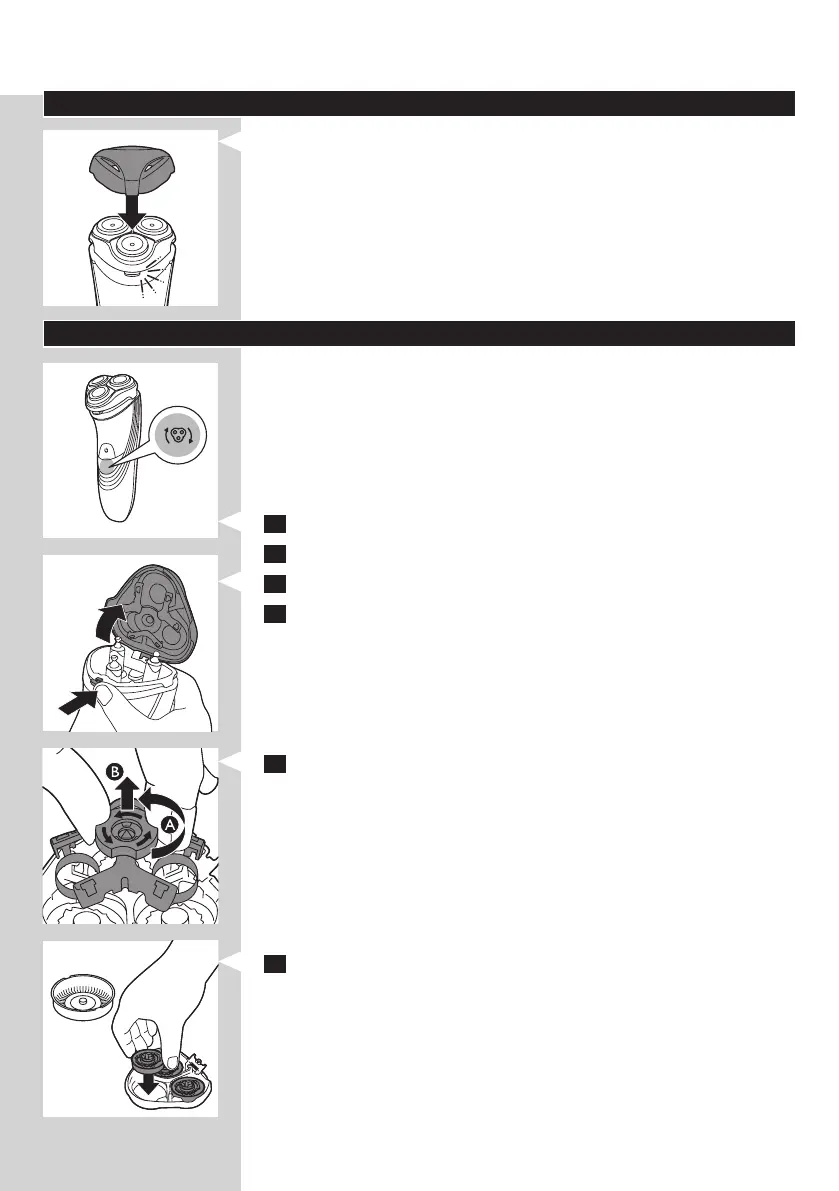 B

A