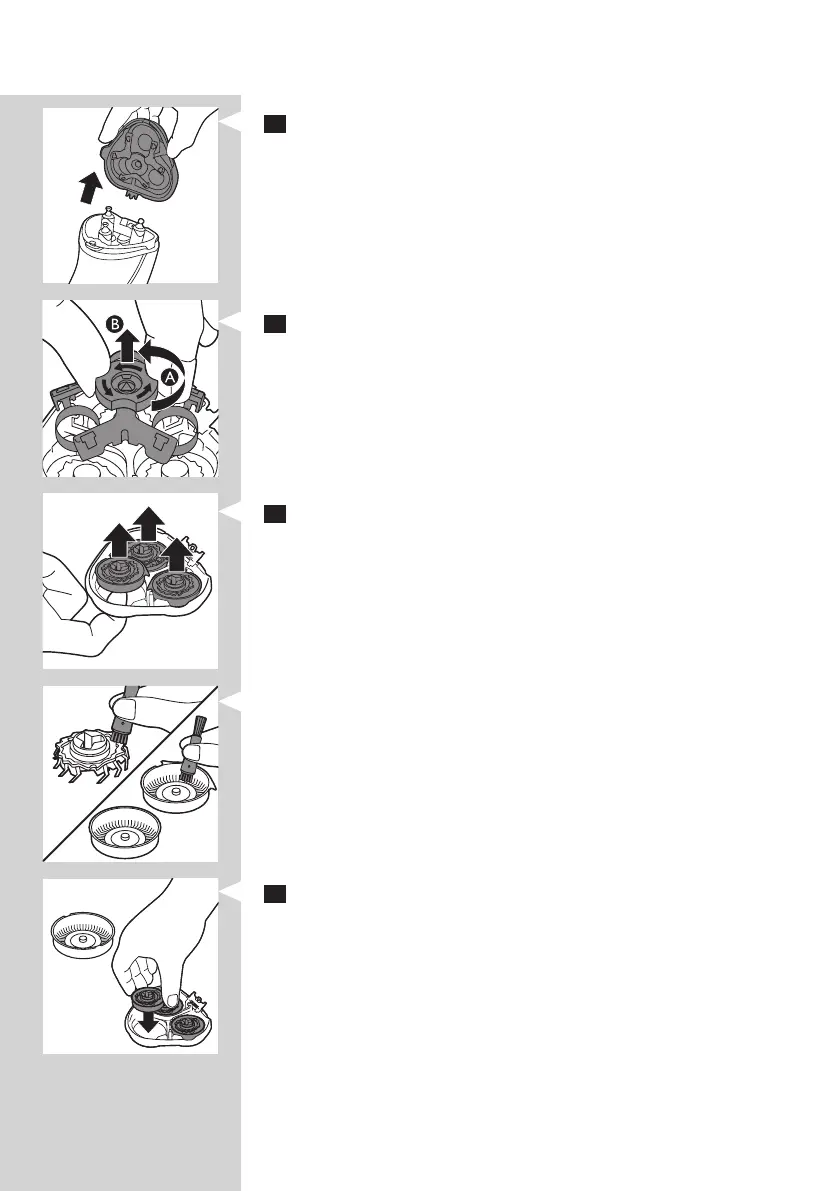 B

A