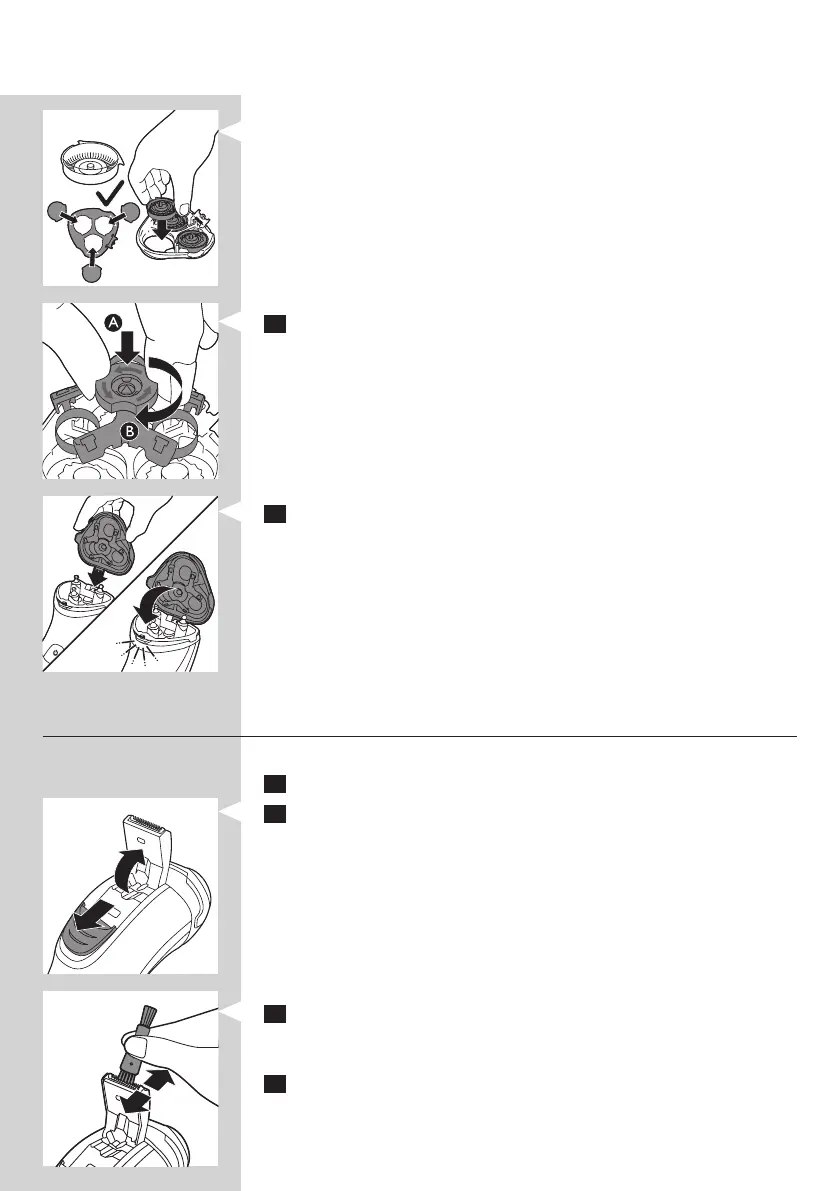 A

B