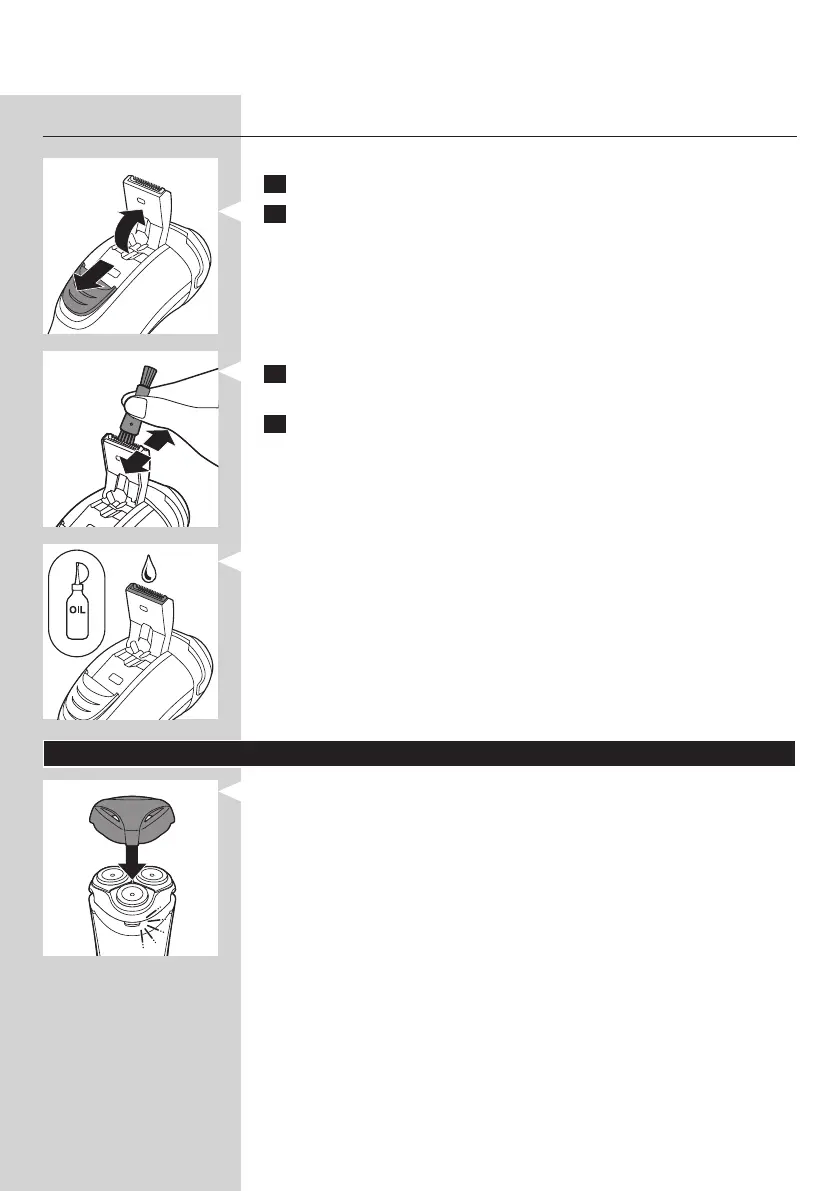 OIL