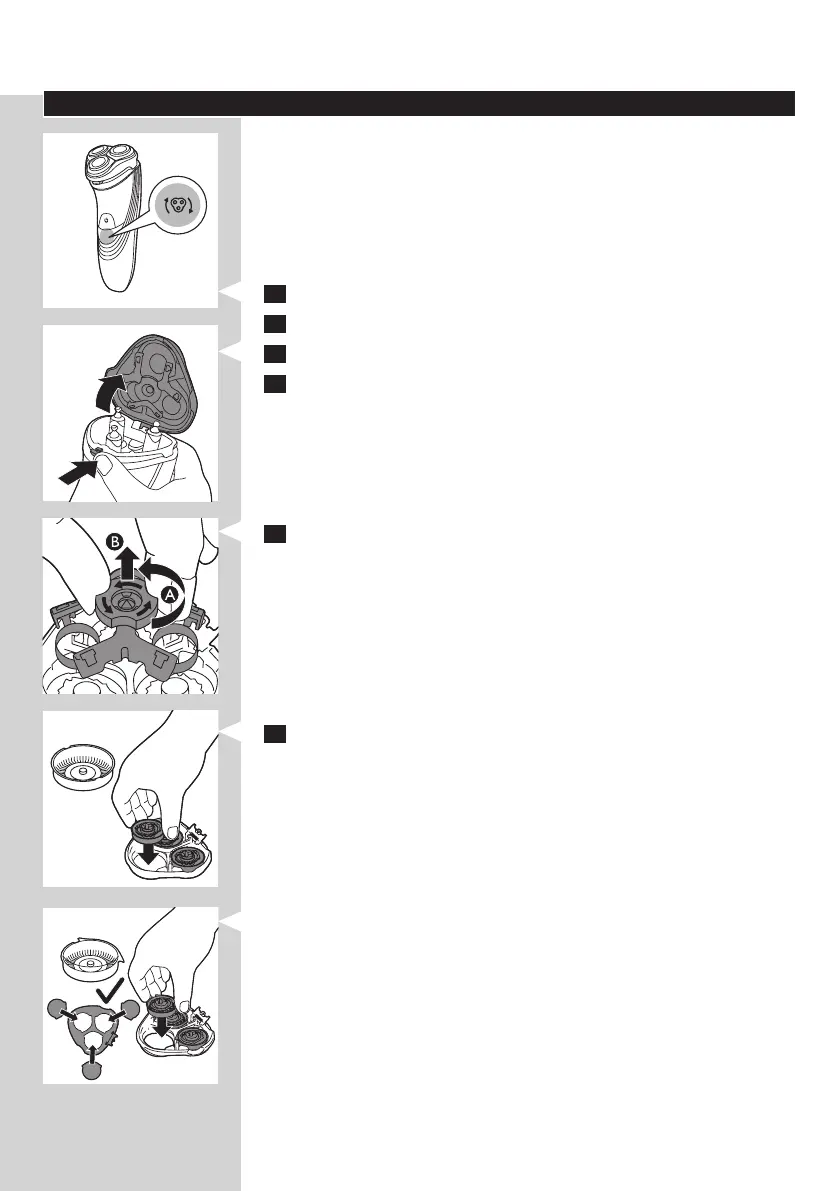 B

A