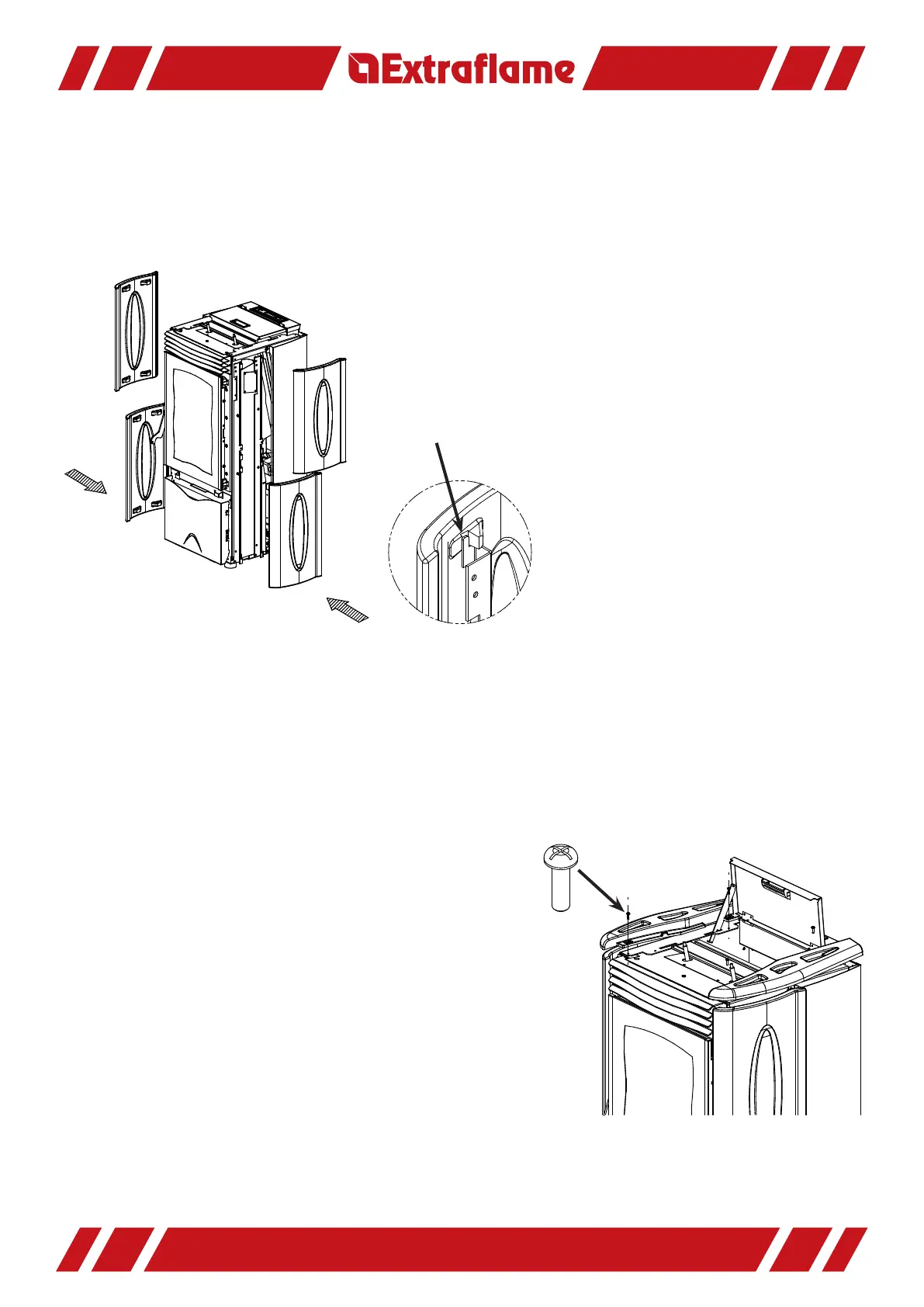 Extraflame