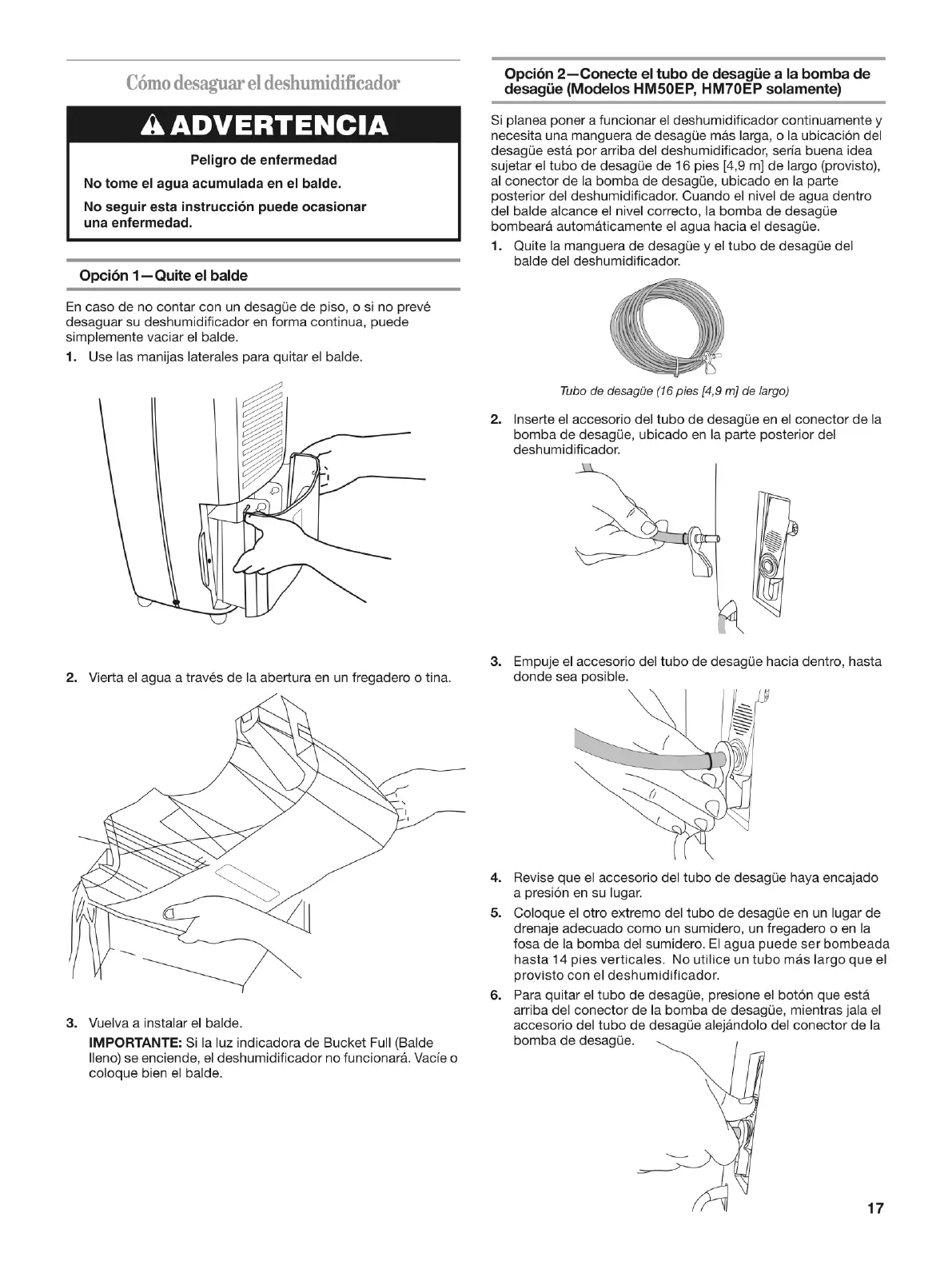 Cómo desaguar el deshumidificador

ADVERTENCIA

Peligro de enfermedad

No tome el agua acumulada en el balde.

No seguir esta instrucción puede ocasionar una enfermedad.

Opción 1—Quite el balde

En caso de no contar con un desagüe de piso, o si no prevé desaguar su deshumidificador en forma continua, puede simplemente vaciar el balde.

1. Use las manijas laterales para quitar el balde.

2. Vierta el agua a través de la abertura en un fregadero o tina.

3. Vuelva a instalar el balde.

IMPORTANTE: Si la luz indicadora de Bucket Full (Balde lleno) se enciende, el deshumidificador no funcionará. Vacíe o coloque bien el balde.

Opción 2—Conecte el tubo de desagüe a la bomba de desagüe (Modelos HM50EP, HM70EP solamente)

Si planea poner a funcionar el deshumidificador continuamente y necesita una manguera de desagüe más larga, o la ubicación del desagüe está por arriba del deshumidificador, sería buena idea sujetar el tubo de desagüe de 16 pies [4,9 m] de largo (provisto), al conector de la bomba de desagüe, ubicado en la parte posterior del deshumidificador. Cuando el nivel de agua dentro del balde alcance el nivel correcto, la bomba de desagüe bombeará automáticamente el agua hacia el desagüe.

1. Quite la manguera de desagüe y el tubo de desagüe del balde del deshumidificador.

Tubo de desagüe (16 pies [4,9 m] de largo)

2. Inserte el accesorio del tubo de desagüe en el conector de la bomba de desagüe, ubicado en la parte posterior del deshumidificador.

3. Empuje el accesorio del tubo de desagüe hacia dentro, hasta donde sea posible.

4. Revise que el accesorio del tubo de desagüe haya encajado a presión en su lugar.

5. Coloque el otro extremo del tubo de desagüe en un lugar de drenaje adecuado como un sumidero, un fregadero o en la fosa de la bomba del sumidero. El agua puede ser bombeada hasta 14 pies verticales. No utilice un tubo más largo que el provisto con el deshumidificador.

6. Para quitar el tubo de desagüe, presione el botón que está arriba del conector de la bomba de desagüe, mientras jala el accesorio del tubo de desagüe alejándolo del conector de la bomba de desagüe.

17