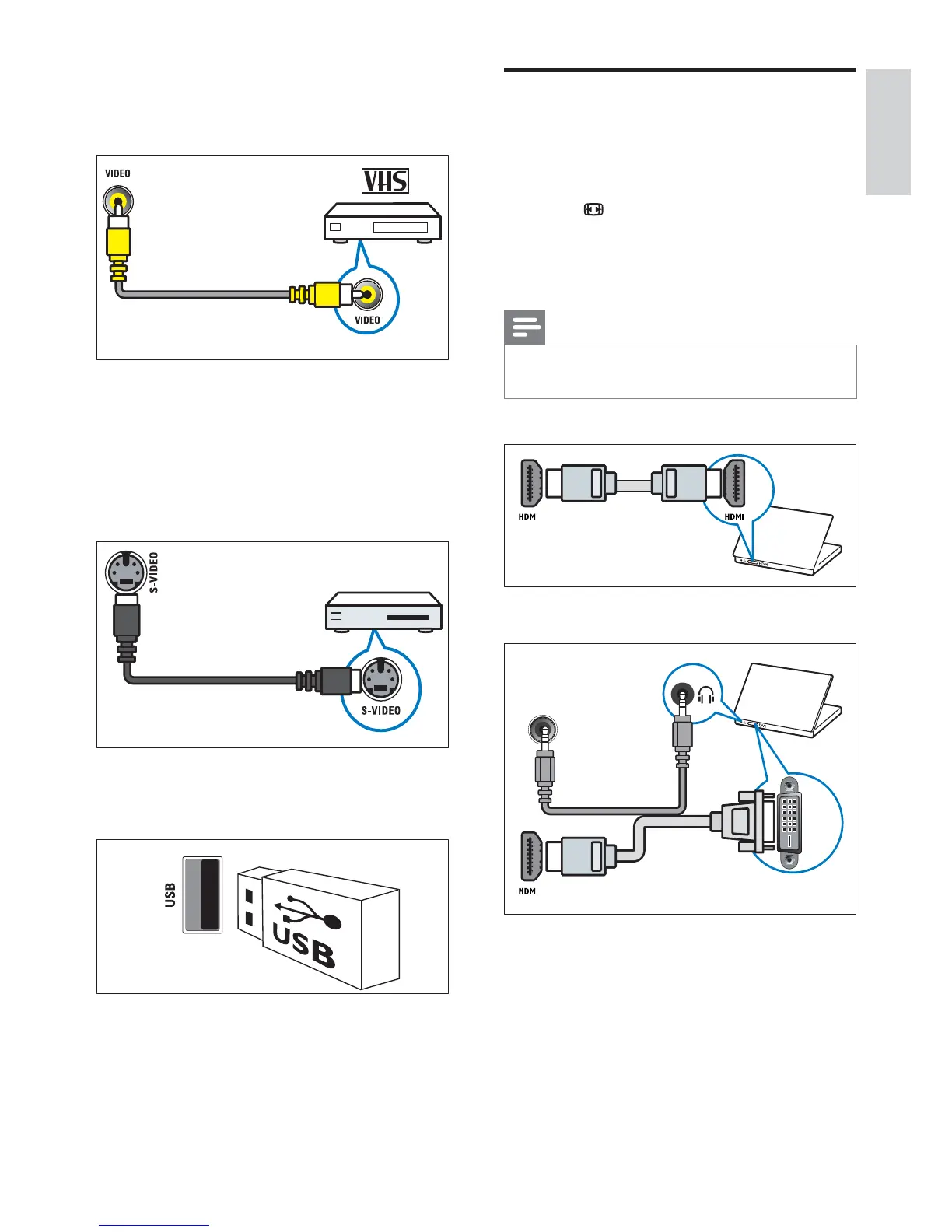 VIDEO

VHS

VIDEO

S-VIDEO

S-VIDEO

USB

USB

HDMI

HDMI

HDMI

HDMI