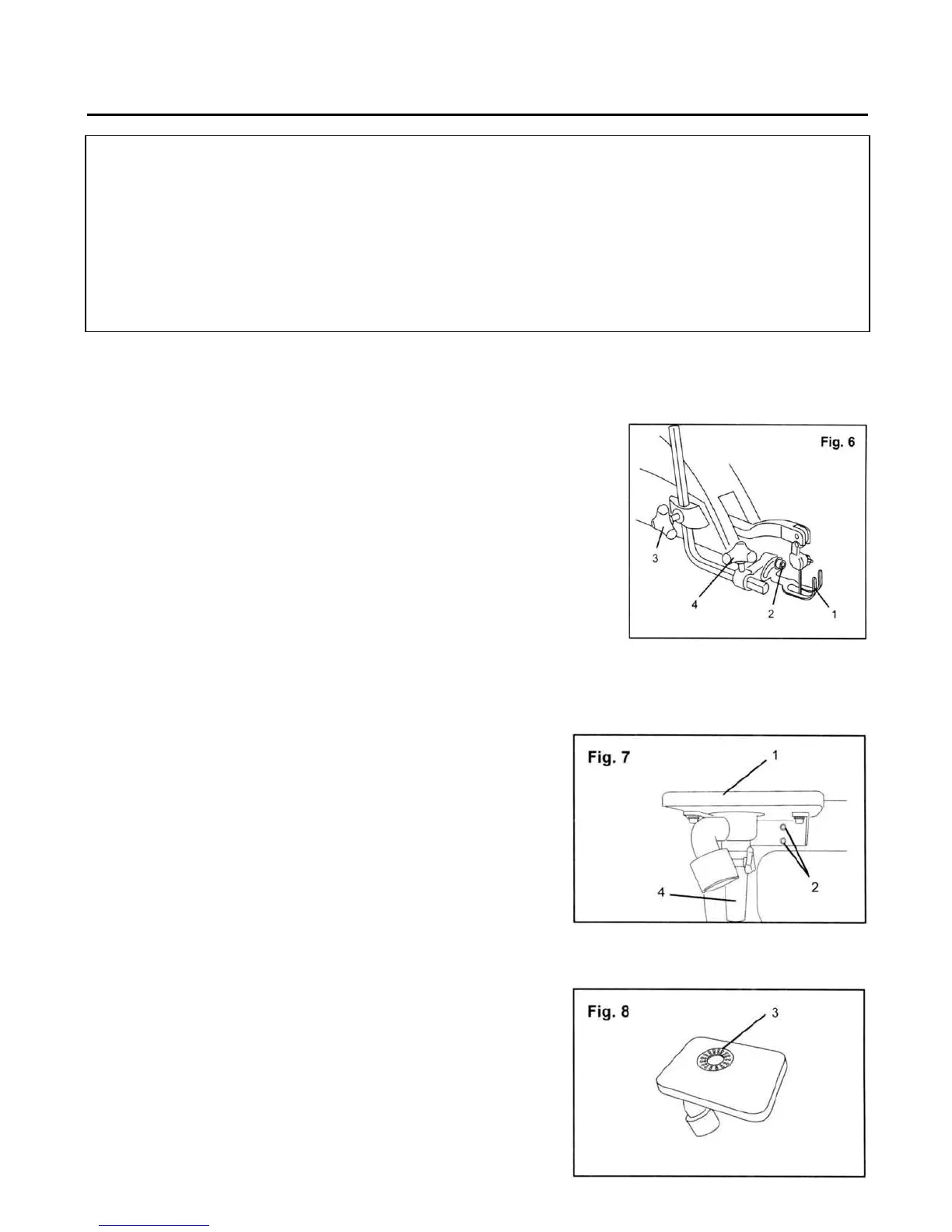 Fig. 6

3

4

2

1

Fig. 7

1

2

4

Fig. 8

3