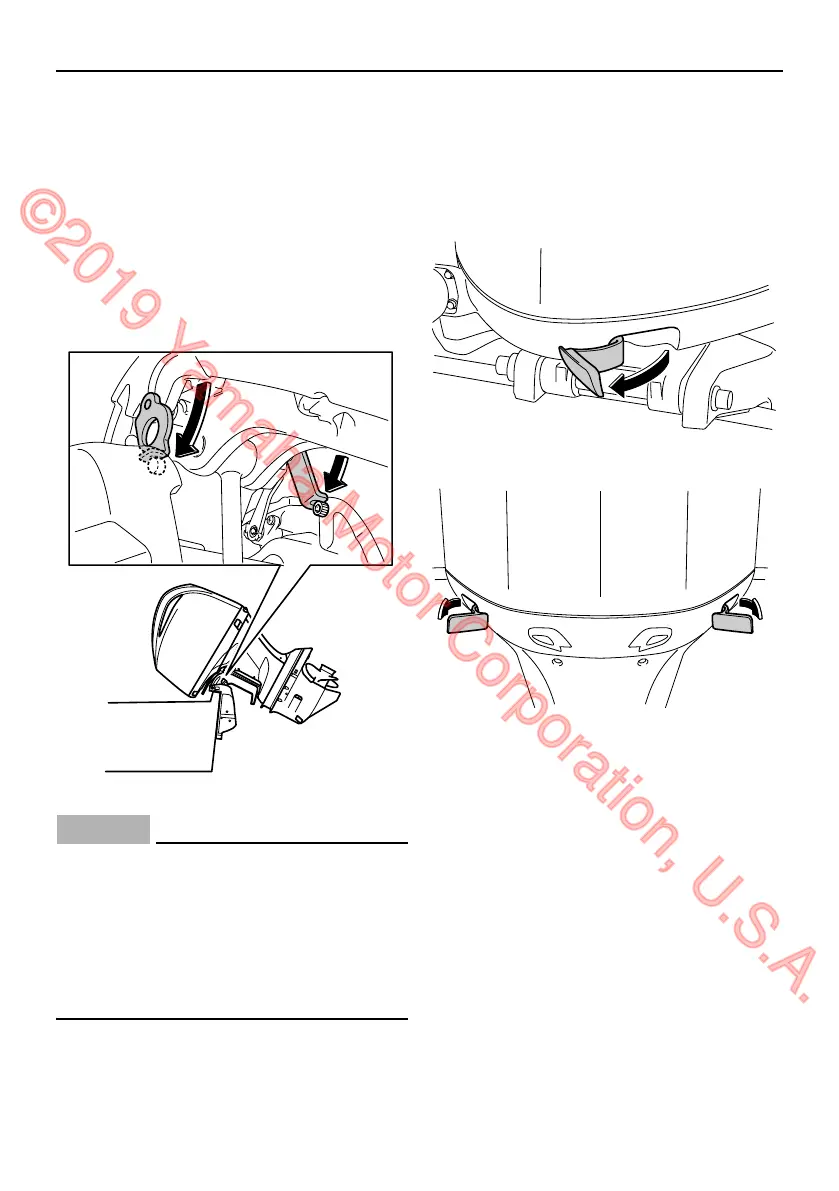 ©2019 Yamaha Motor Corporation, U.S.A.