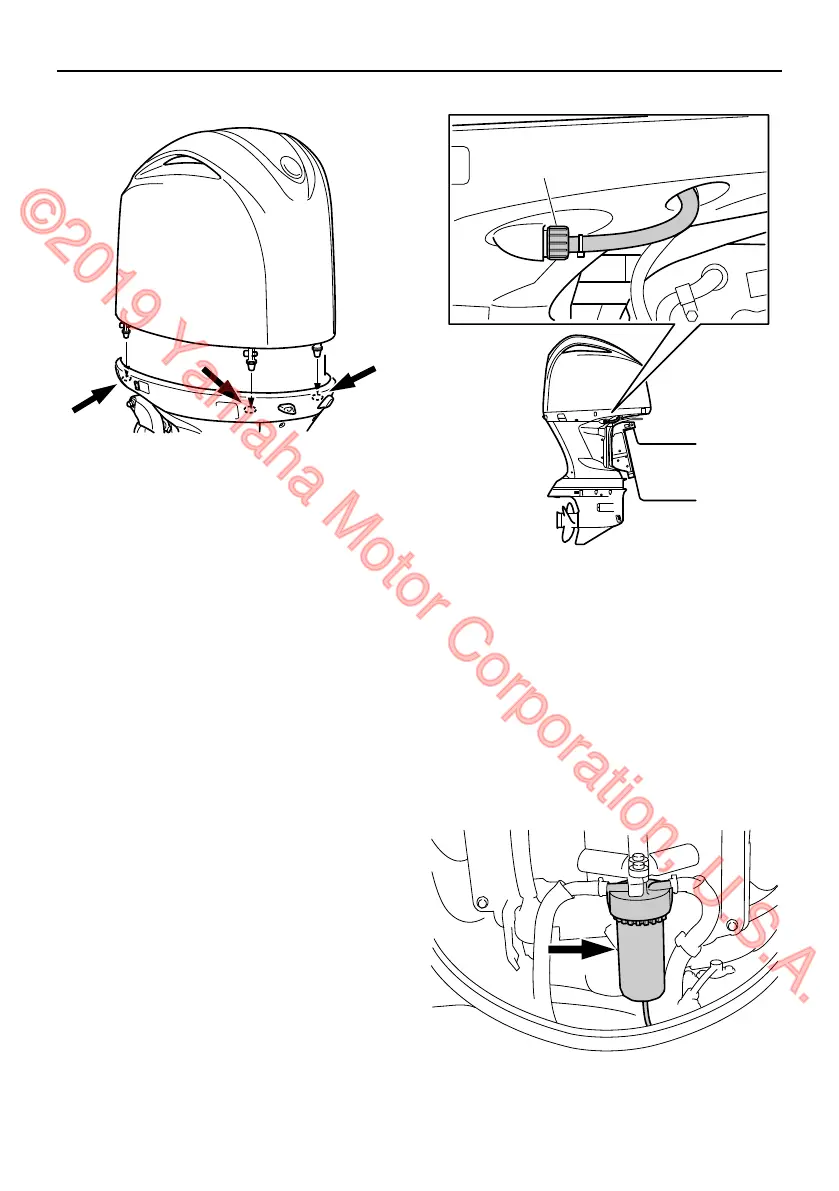 ©2019 Yamaha Motor Corporation, U.S.A.