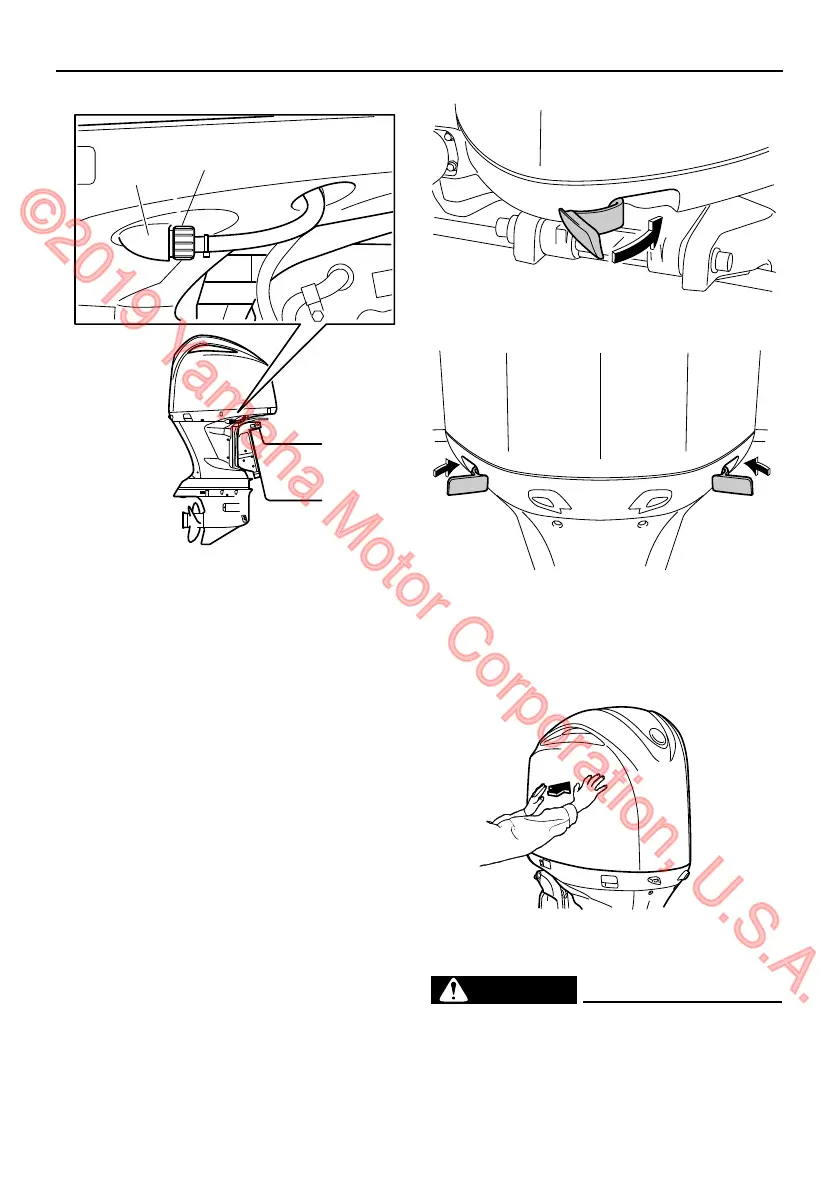 ©2019 Yamaha Motor Corporation, U.S.A.