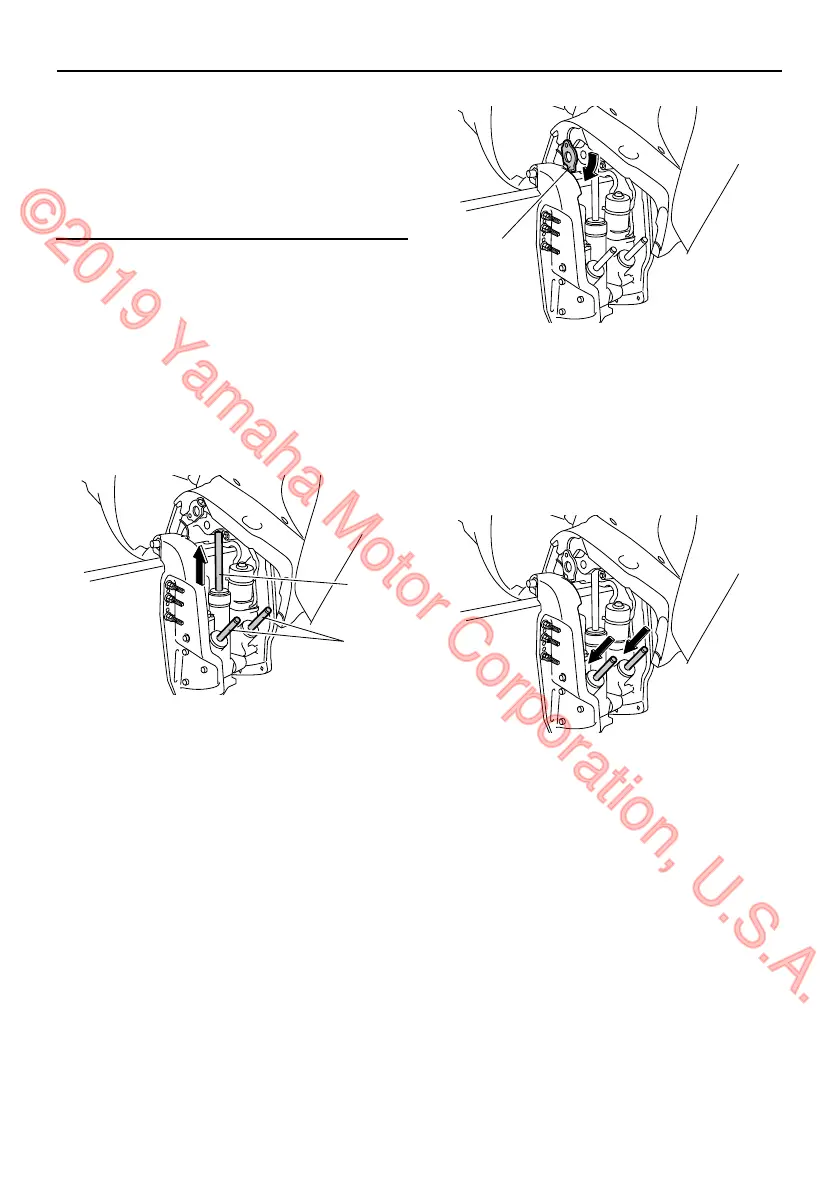 ©2019 Yamaha Motor Corporation, U.S.A.