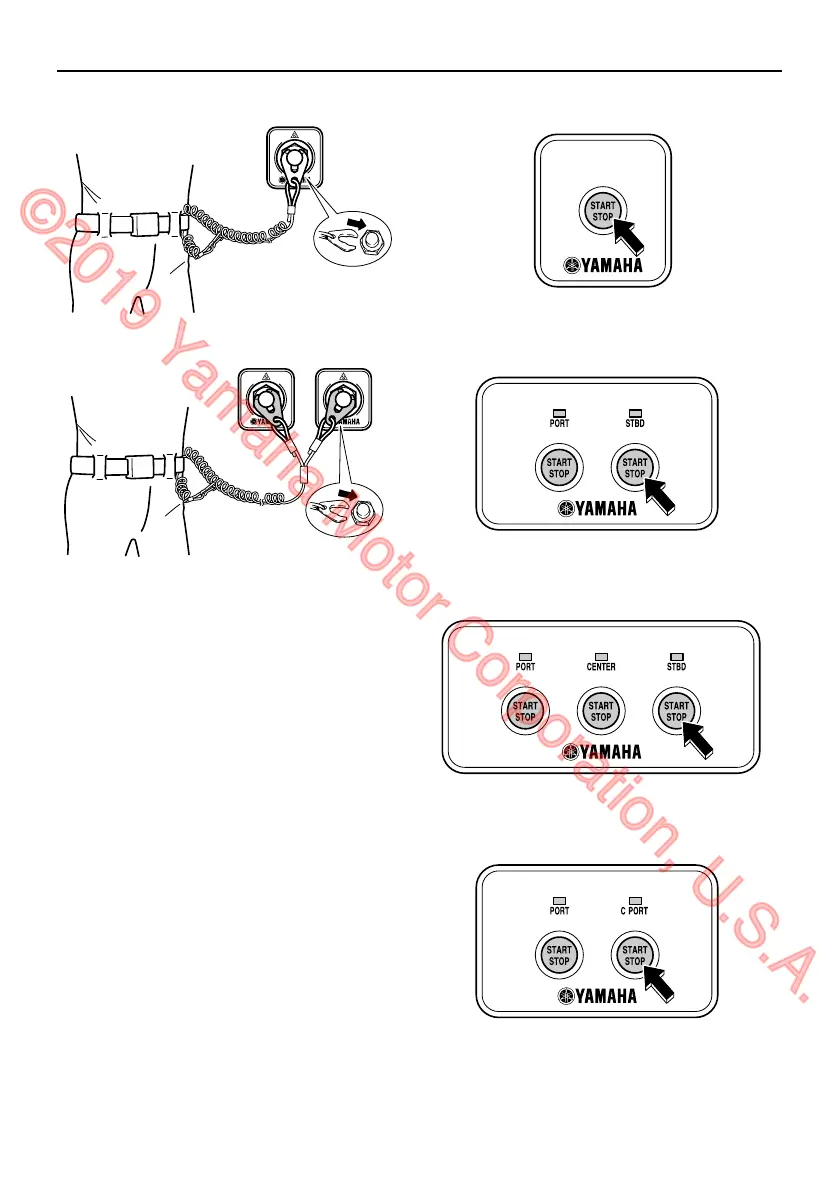 ©2019 Yamaha Motor Corporation, U.S.A.

YAMAHA YAMAHA

START STOP
YAMAHA

PORT STBD
START STOP START STOP
YAMAHA

PORT CENTER STBD
START STOP START STOP START STOP
YAMAHA

PORT C PORT
START STOP START STOP
YAMAHA