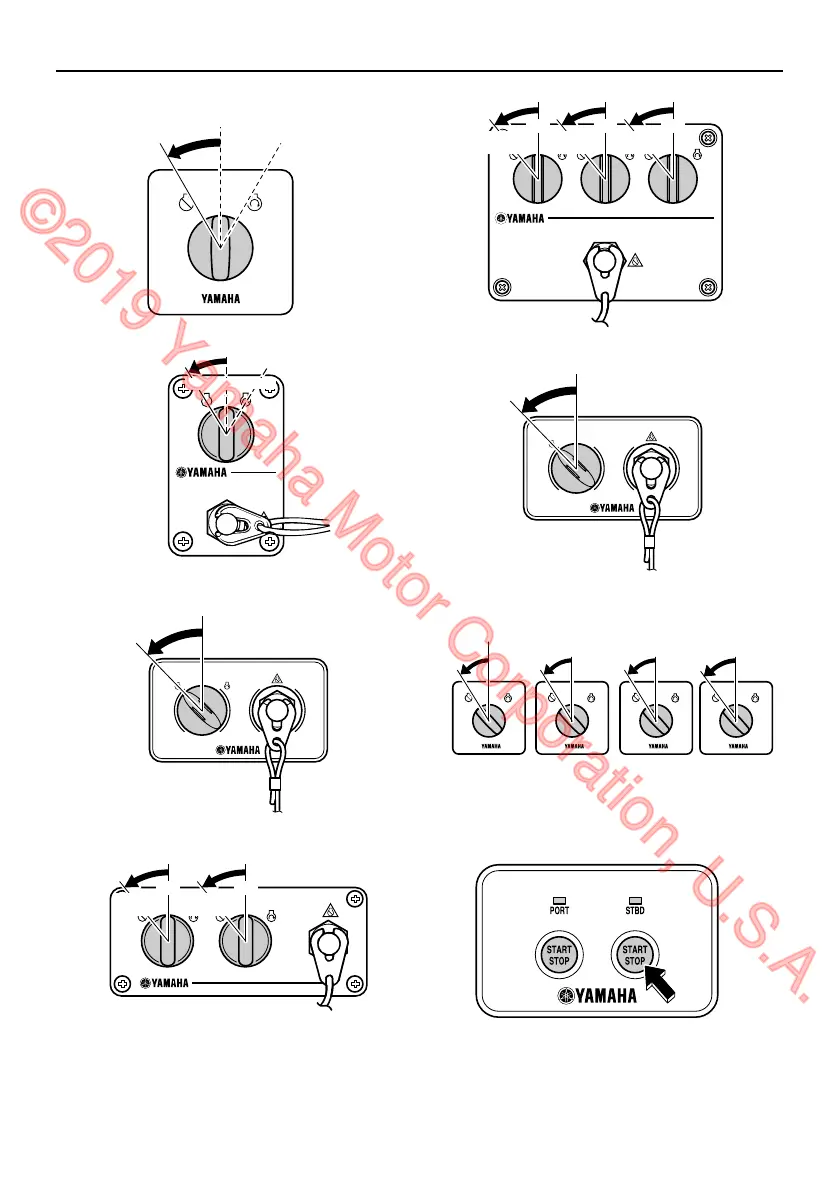 ©2019 Yamaha Motor Corporation, U.S.A.

YAMAHA

YAMAHA

YAMAHA

YAMAHA

YAMAHA

YAMAHA YAMAHA YAMAHA YAMAHA

YAMAHA

PORT STBD

START STOP START STOP

YAMAHA