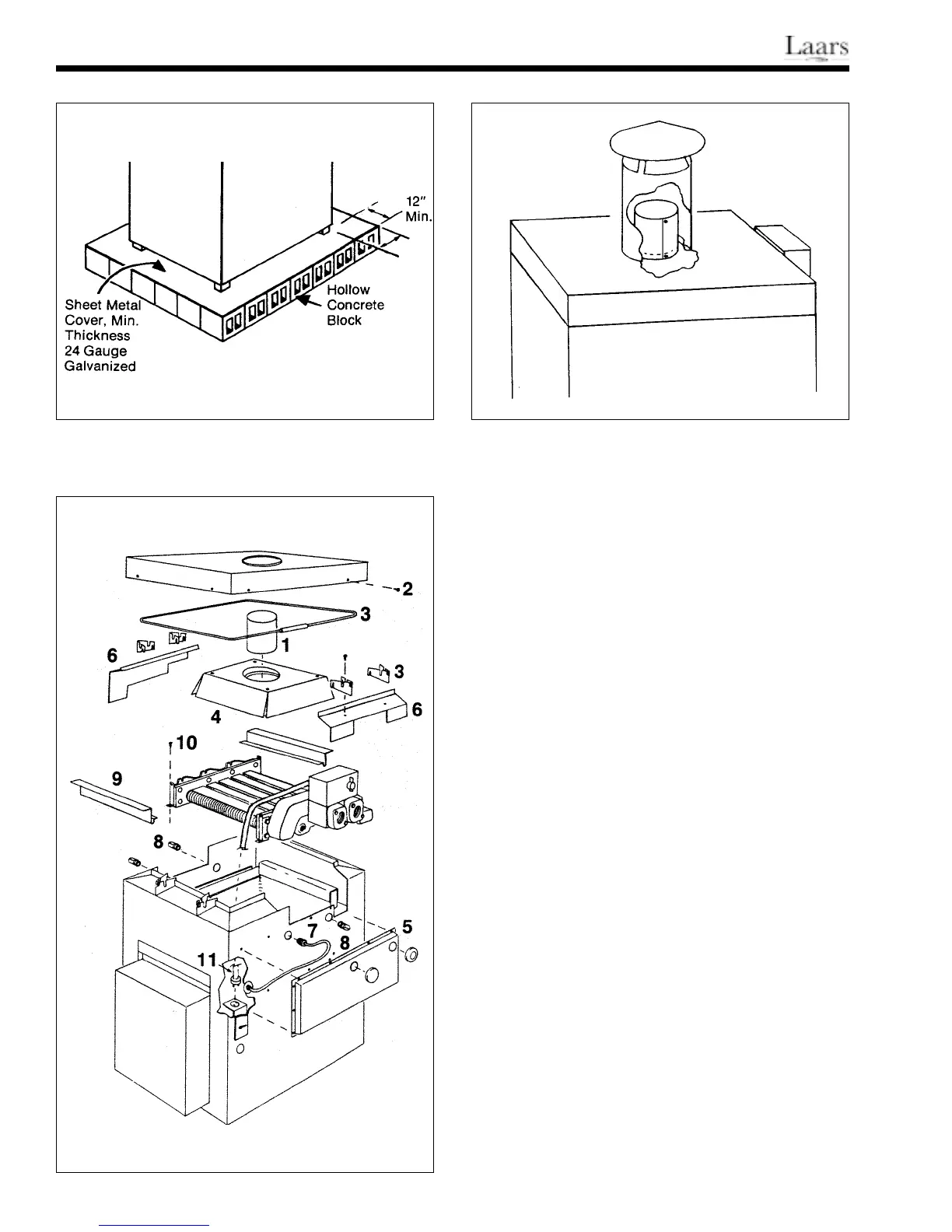 Laars

12" Min.

Sheet Metal Cover, Min. Thickness 24 Gauge Galvanized

Hollow Concrete Block

2
3
1
6
3
4
6
10
9
8
7
5
8
11