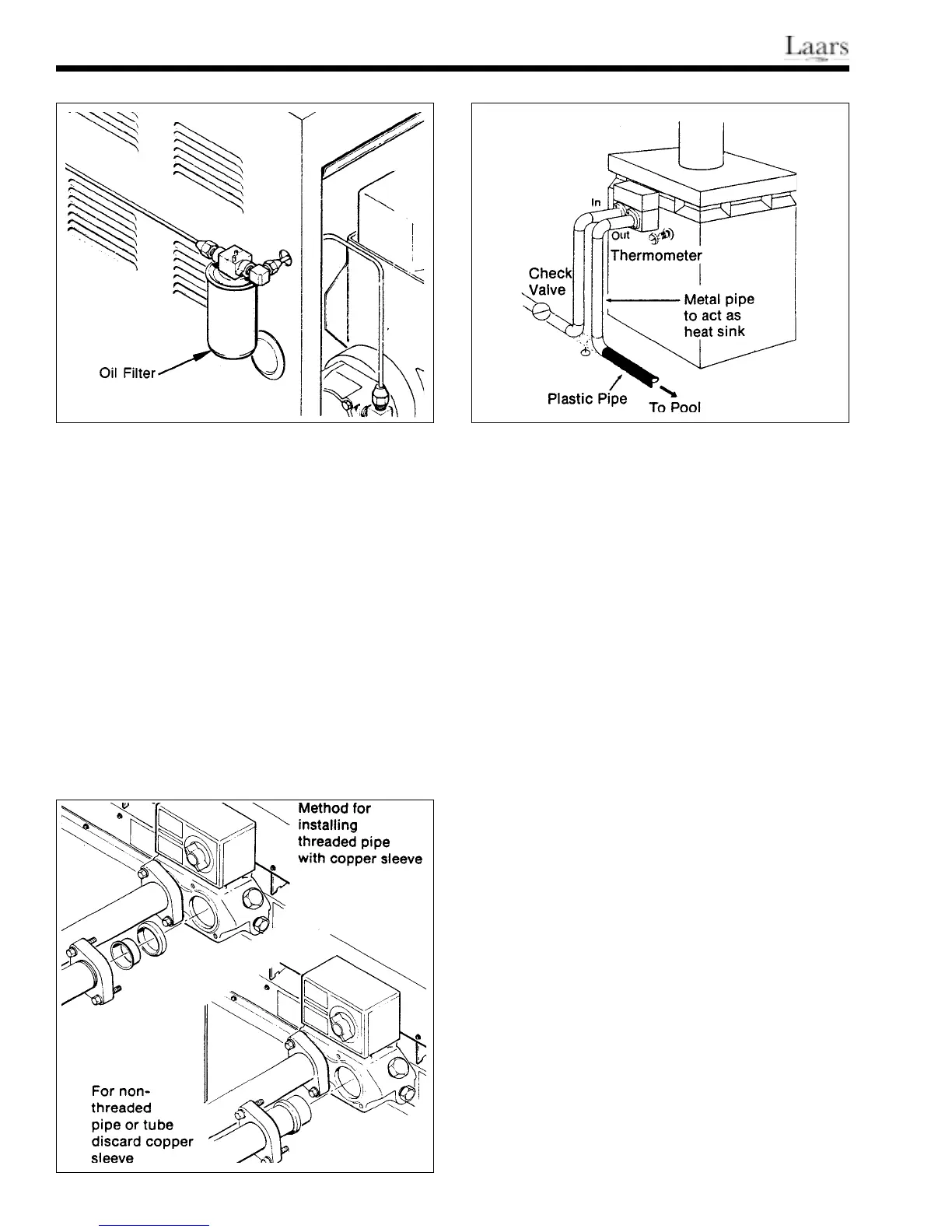 Laars

Oil Filter

In
Out
Thermometer
Check Valve
Metal pipe to act as heat sink
Plastic Pipe
To Pool

Method for installing threaded pipe with copper sleeve

For non-threaded pipe or tube discard copper sleeve