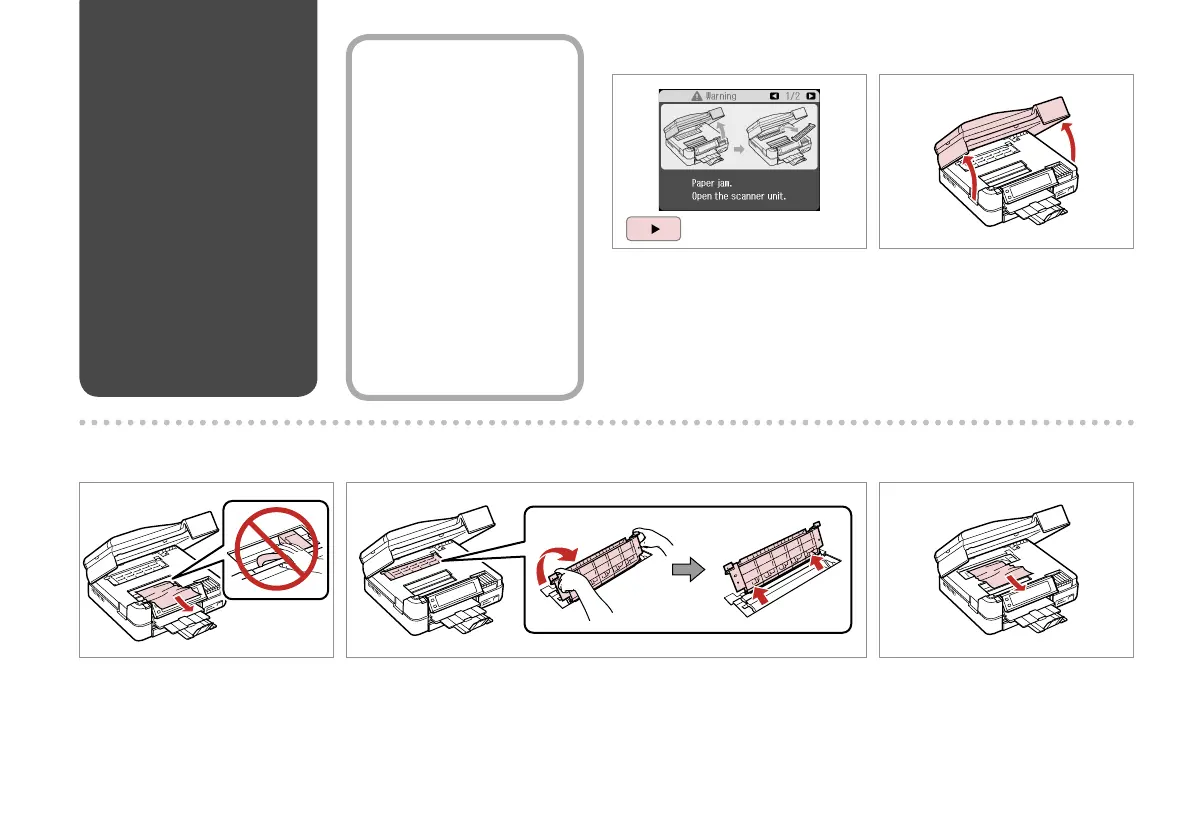 Warning 1/2

Paper jam.
Open the scanner unit.