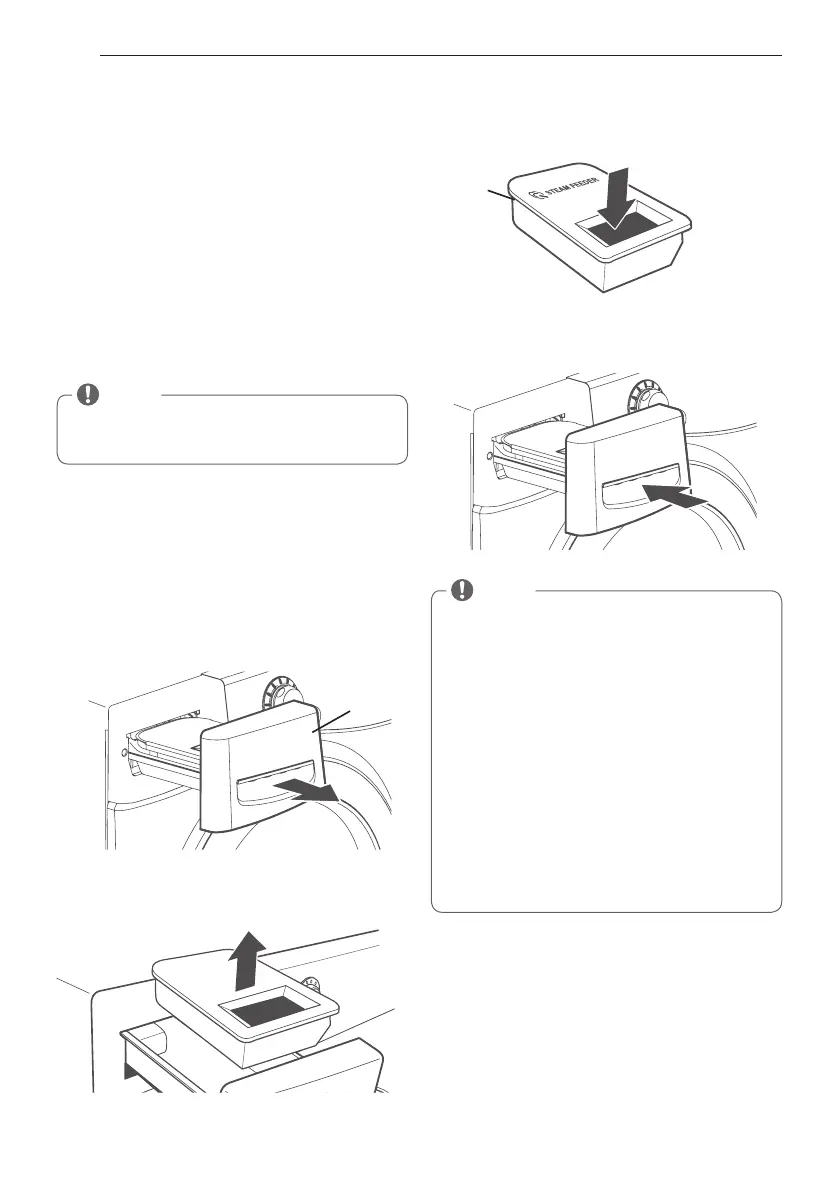 STEAM FEEDER