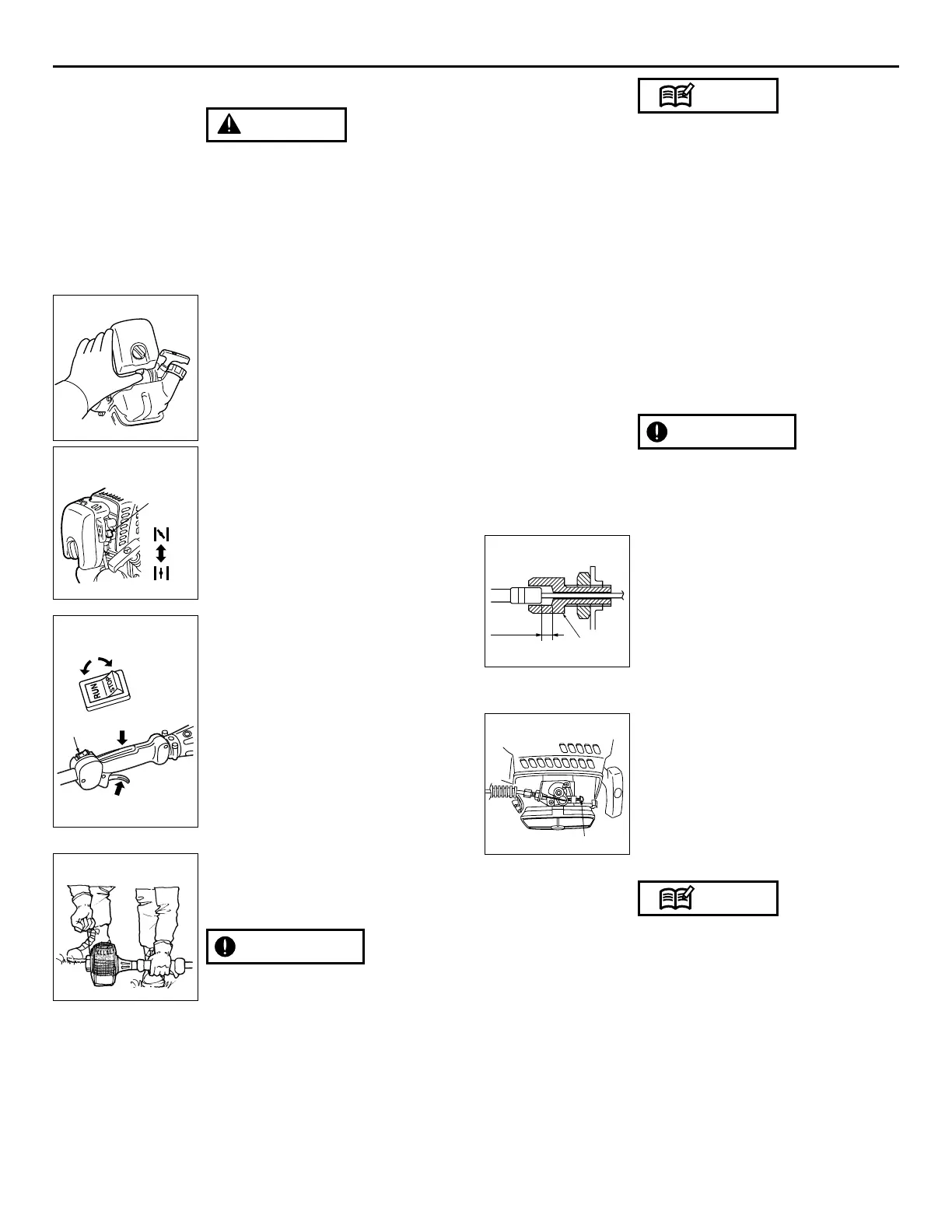 RUN
STOP