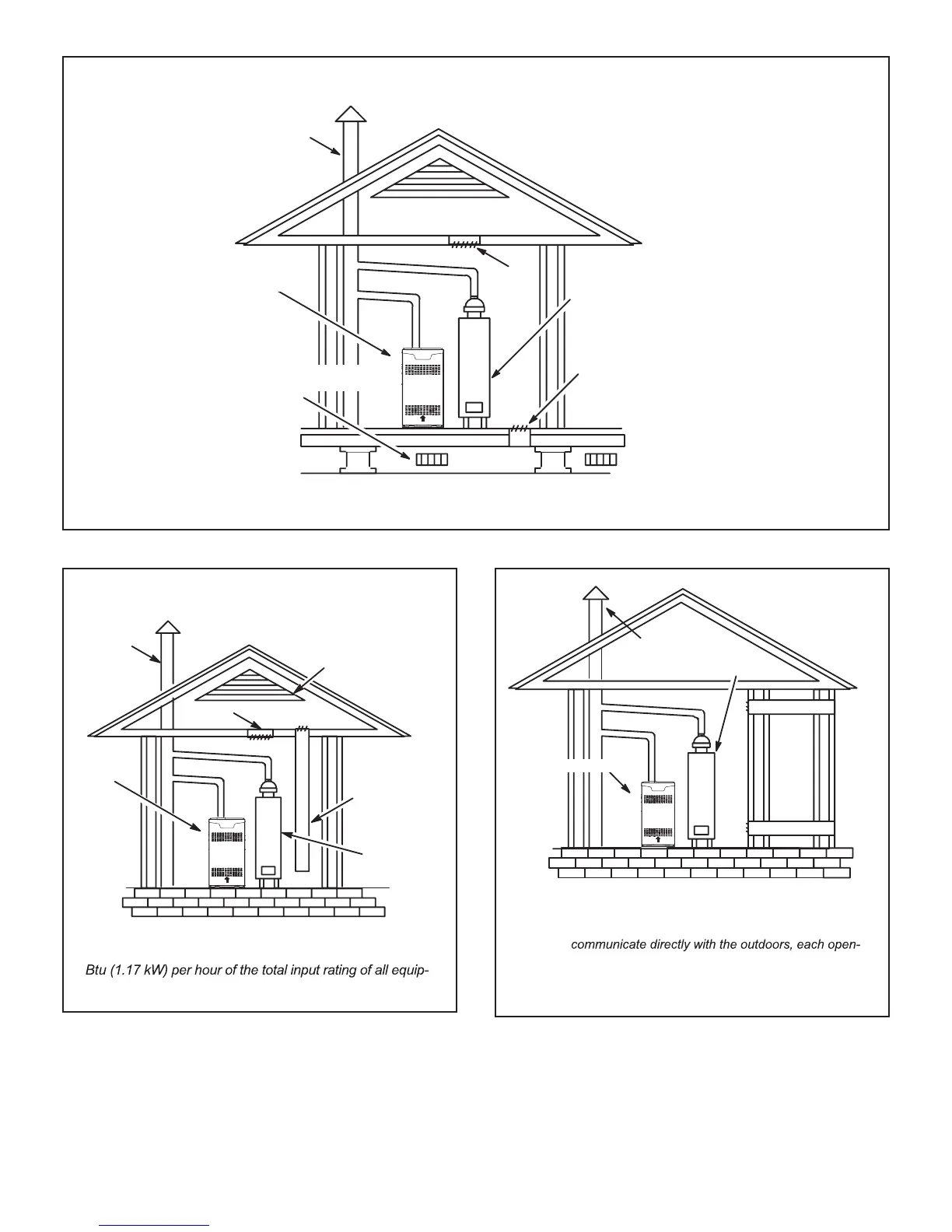 Btu (1.17 kW) per hour of the total input rating of all equip-

communicate directly with the outdoors, each open-