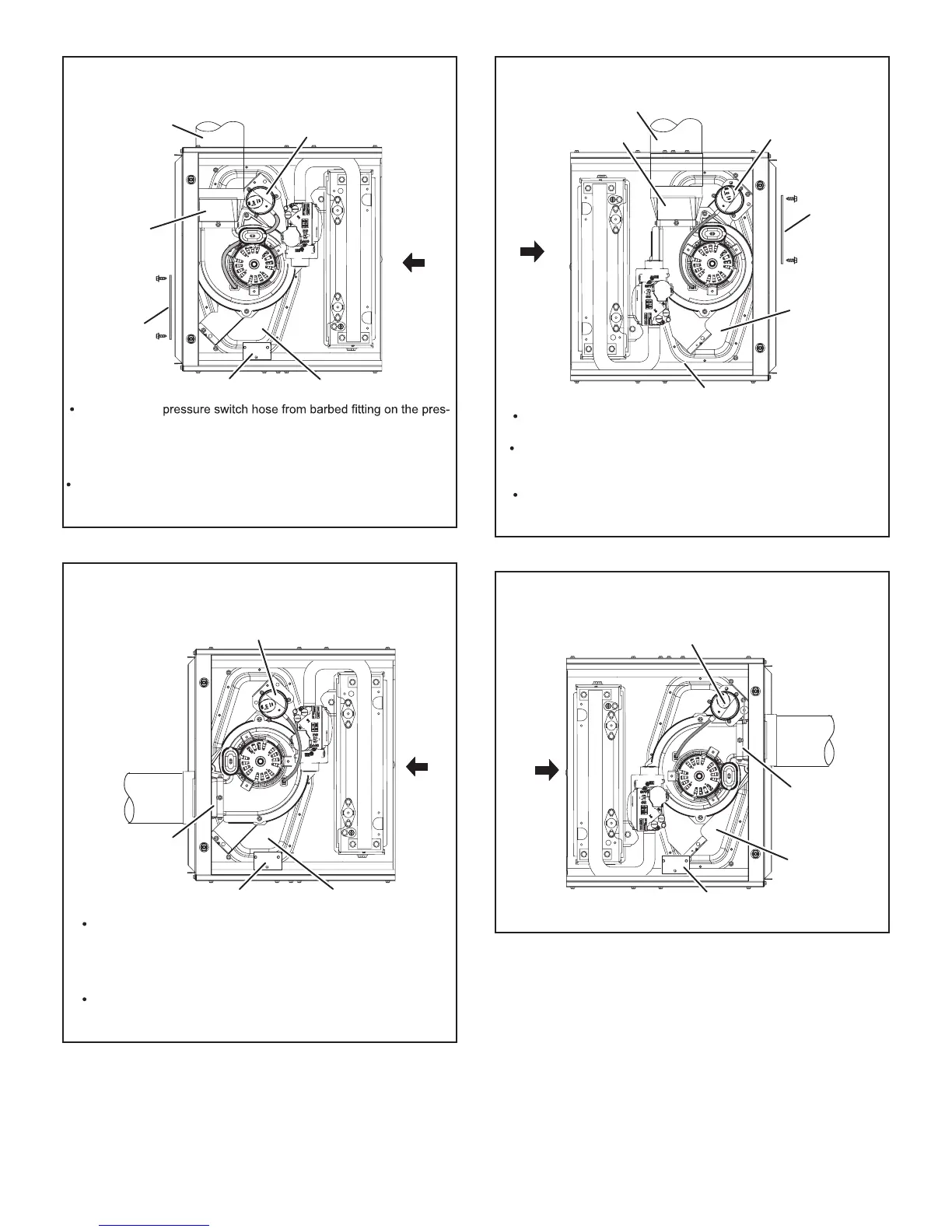 pressure switch hose from barbed fitting on the pres-