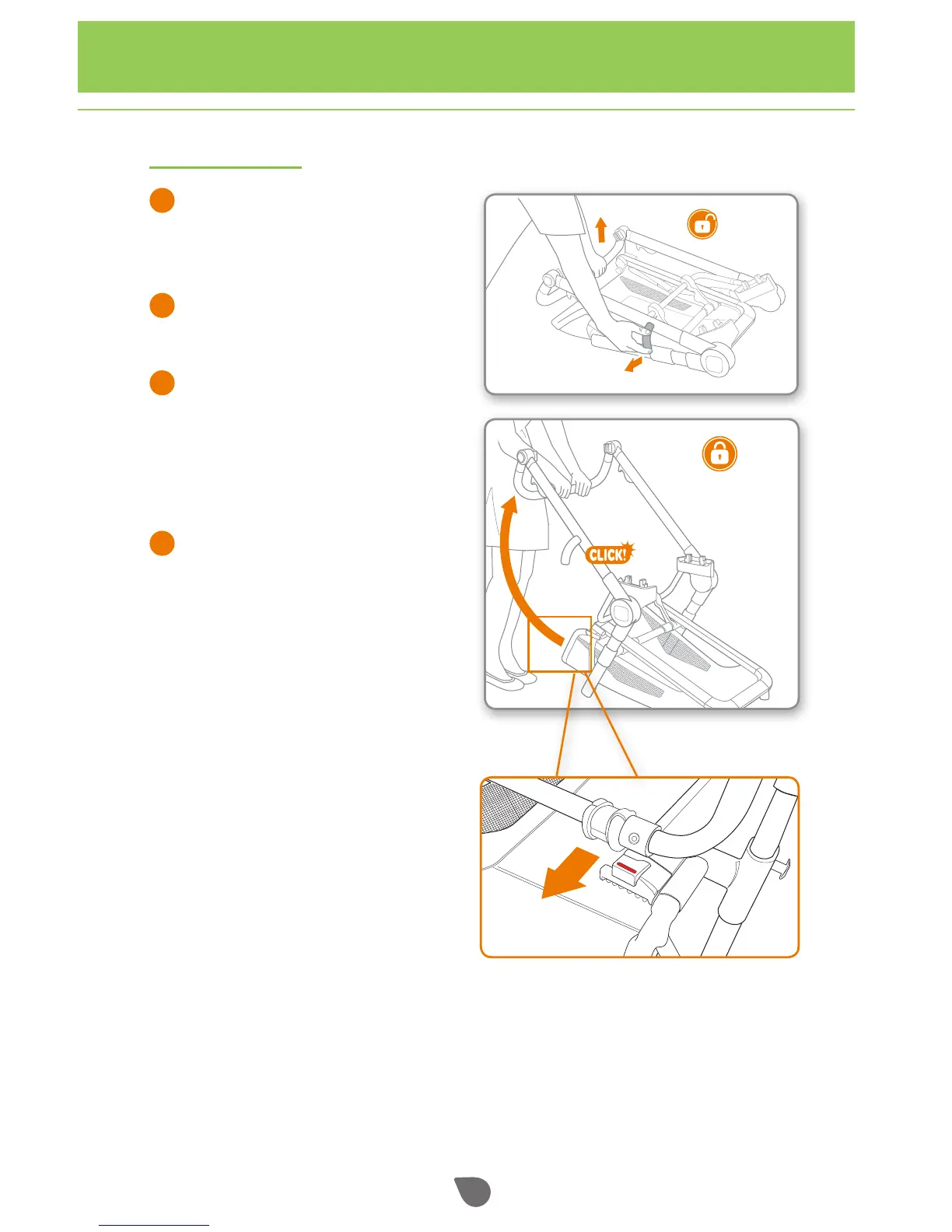 CLICK!