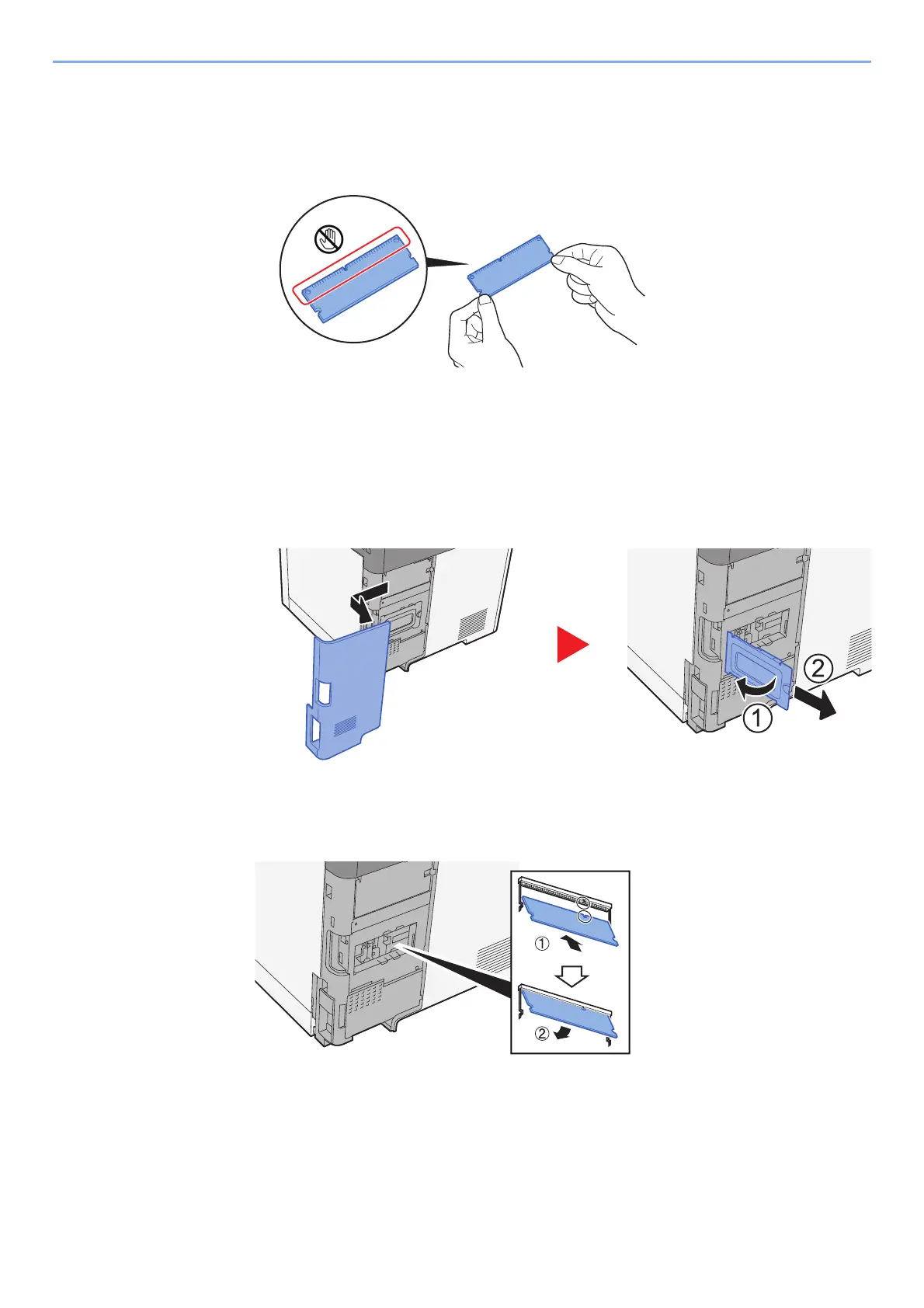 2

1

①

②