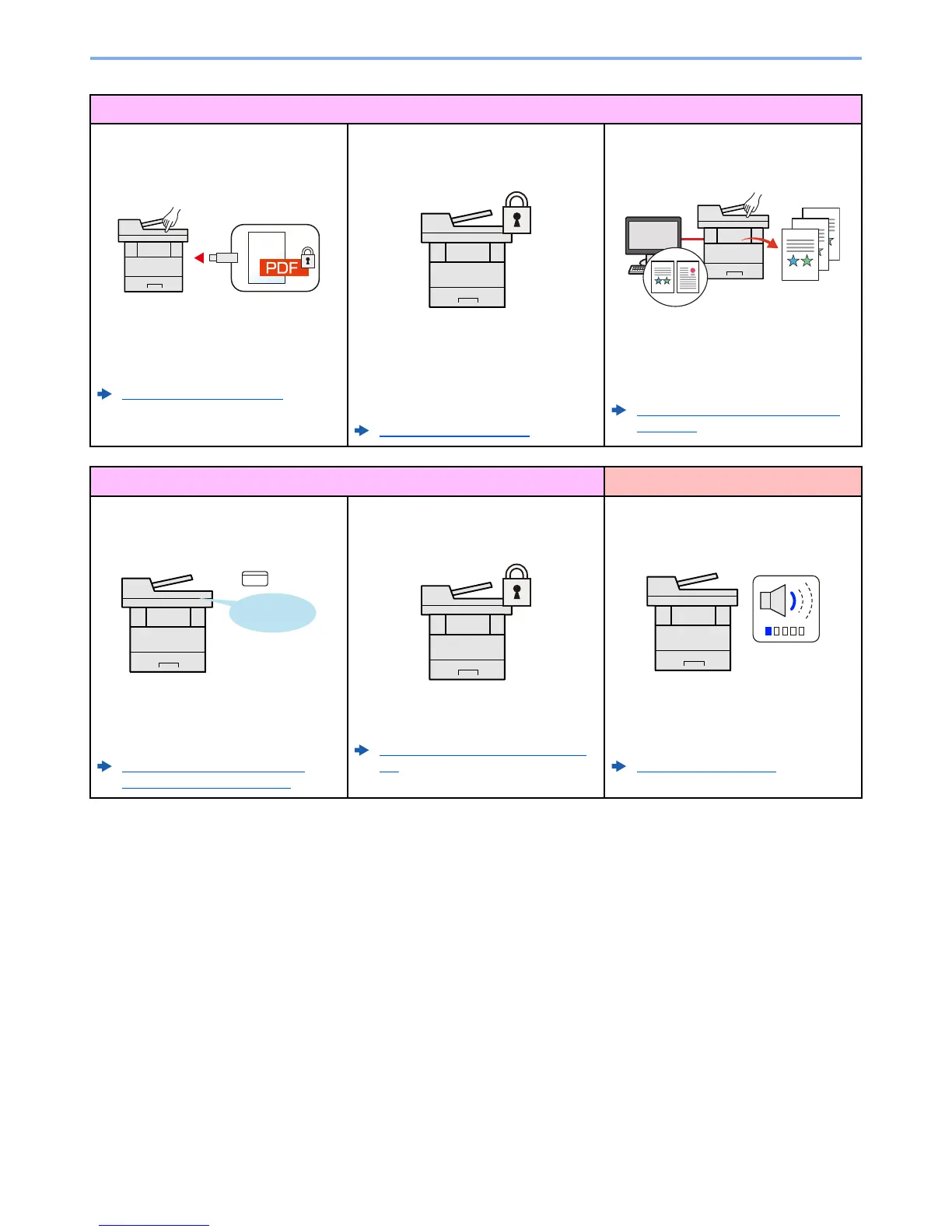 PDF