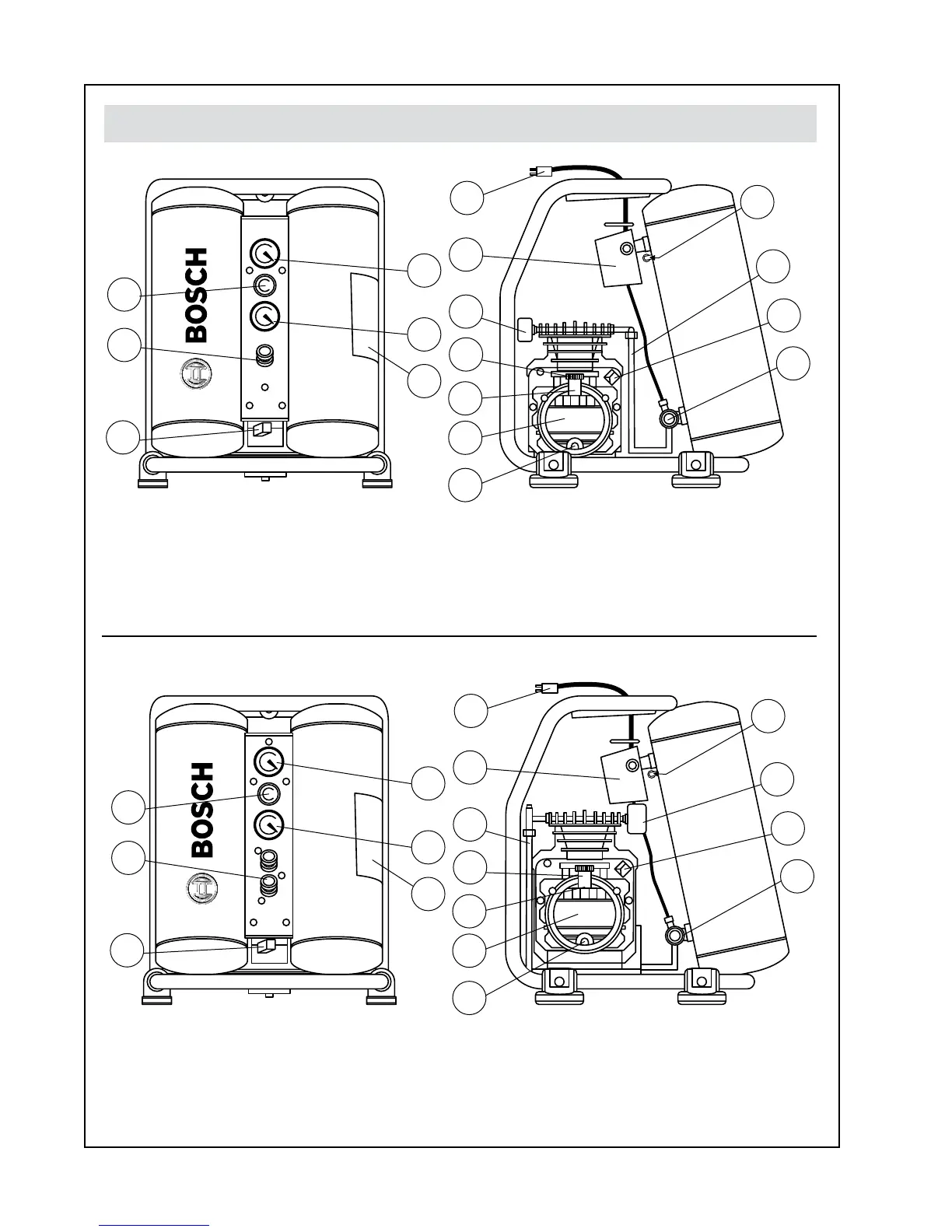 BOSCH

BOSCH