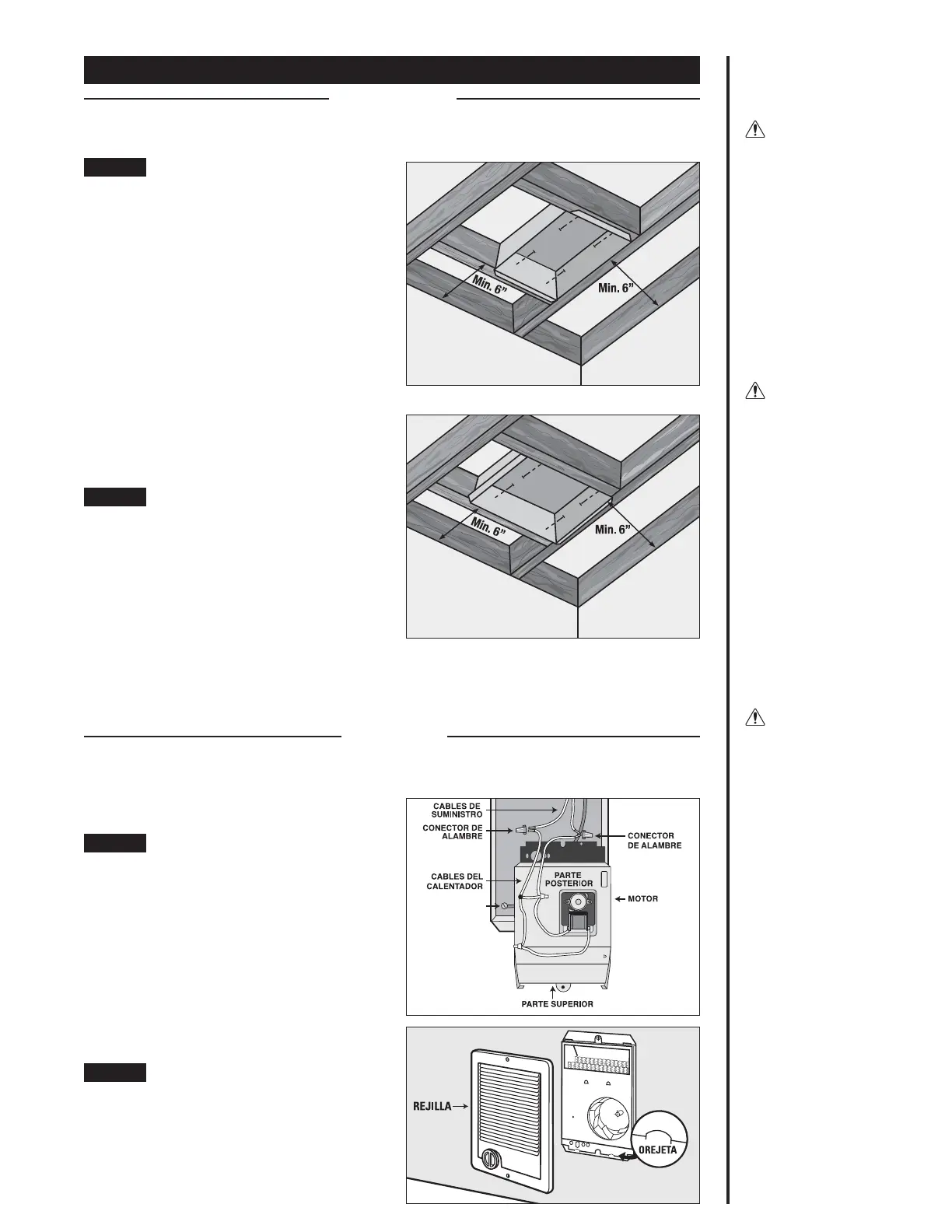 Min. 6"

Min. 6"

Min. 6"

Min. 6"

CABLES DE SUMINISTRO

CONECTOR DE ALAMBRE

CONECTOR DE ALAMBRE

CABLES DEL CALENTADOR

PARTE POSTERIOR

MOTOR

PARTE SUPERIOR

REJILLA

OREJETA