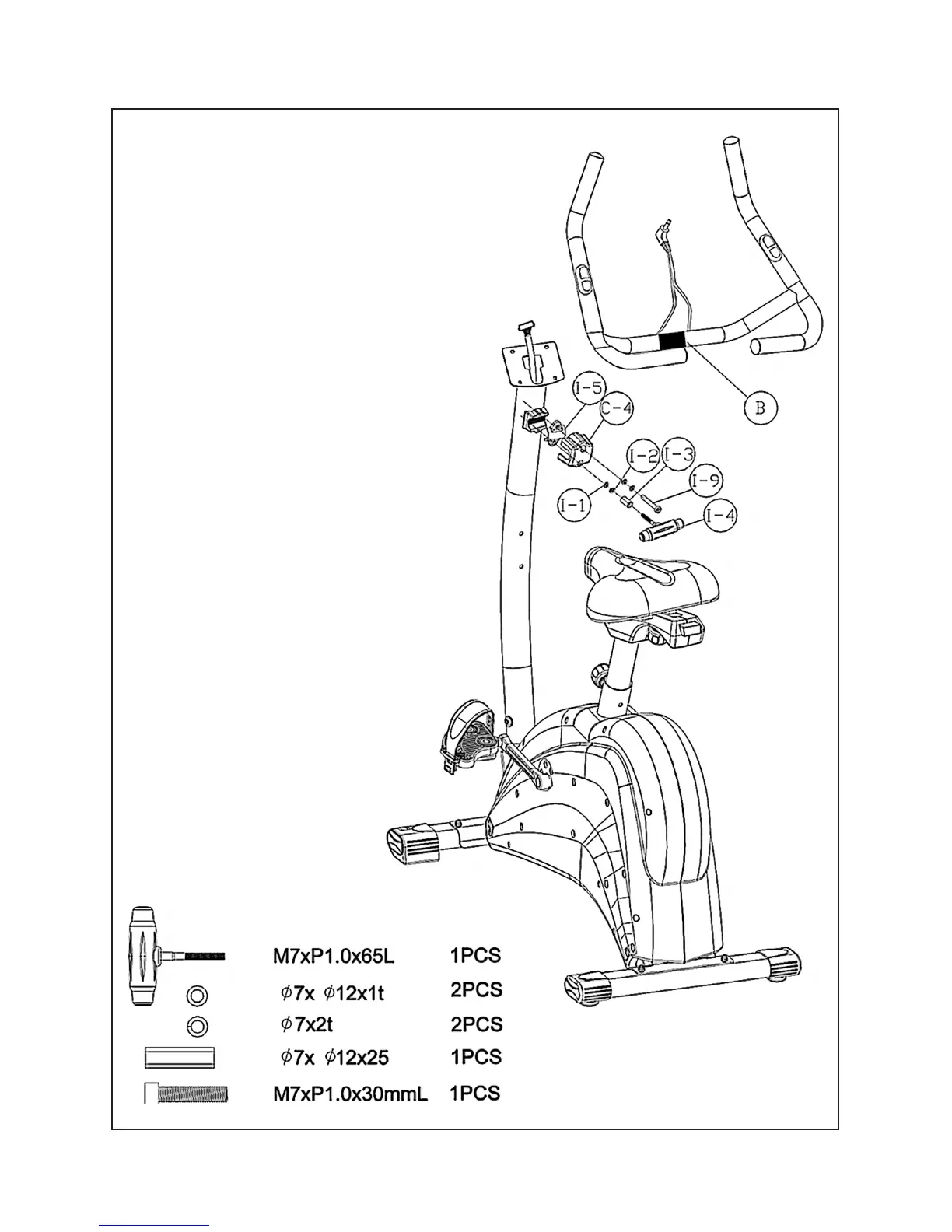 B

I-5

C-4

I-2

I-3

I-9

I-1

I-4

M7xP1.0x65L 1PCS

$\phi$7x $\phi$12x1t 2PCS

$\phi$7x2t 2PCS

$\phi$7x $\phi$12x25 1PCS

M7xP1.0x30mmL 1PCS