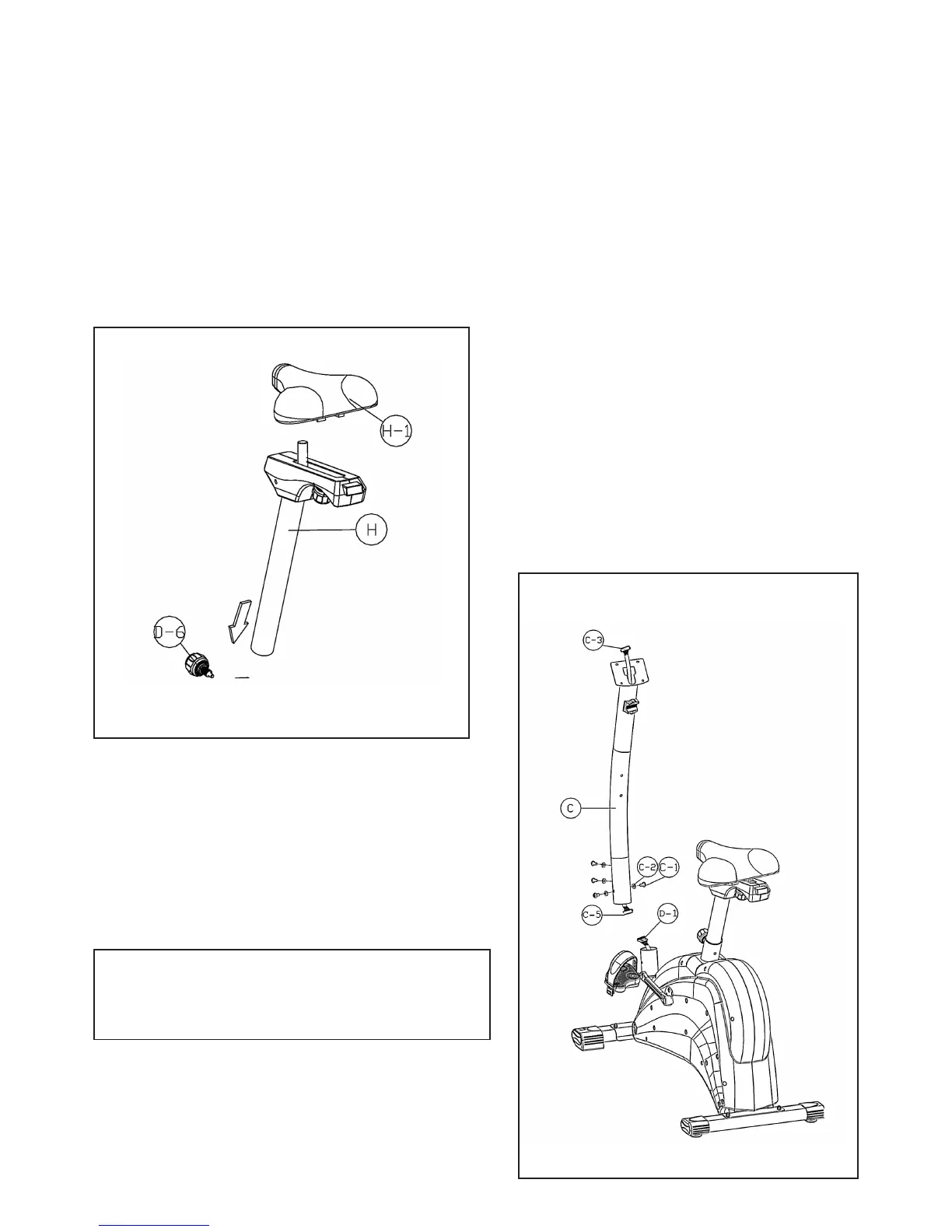 H-1

H

D-6

C-3

C

C-2

C-1

C-5

D-1