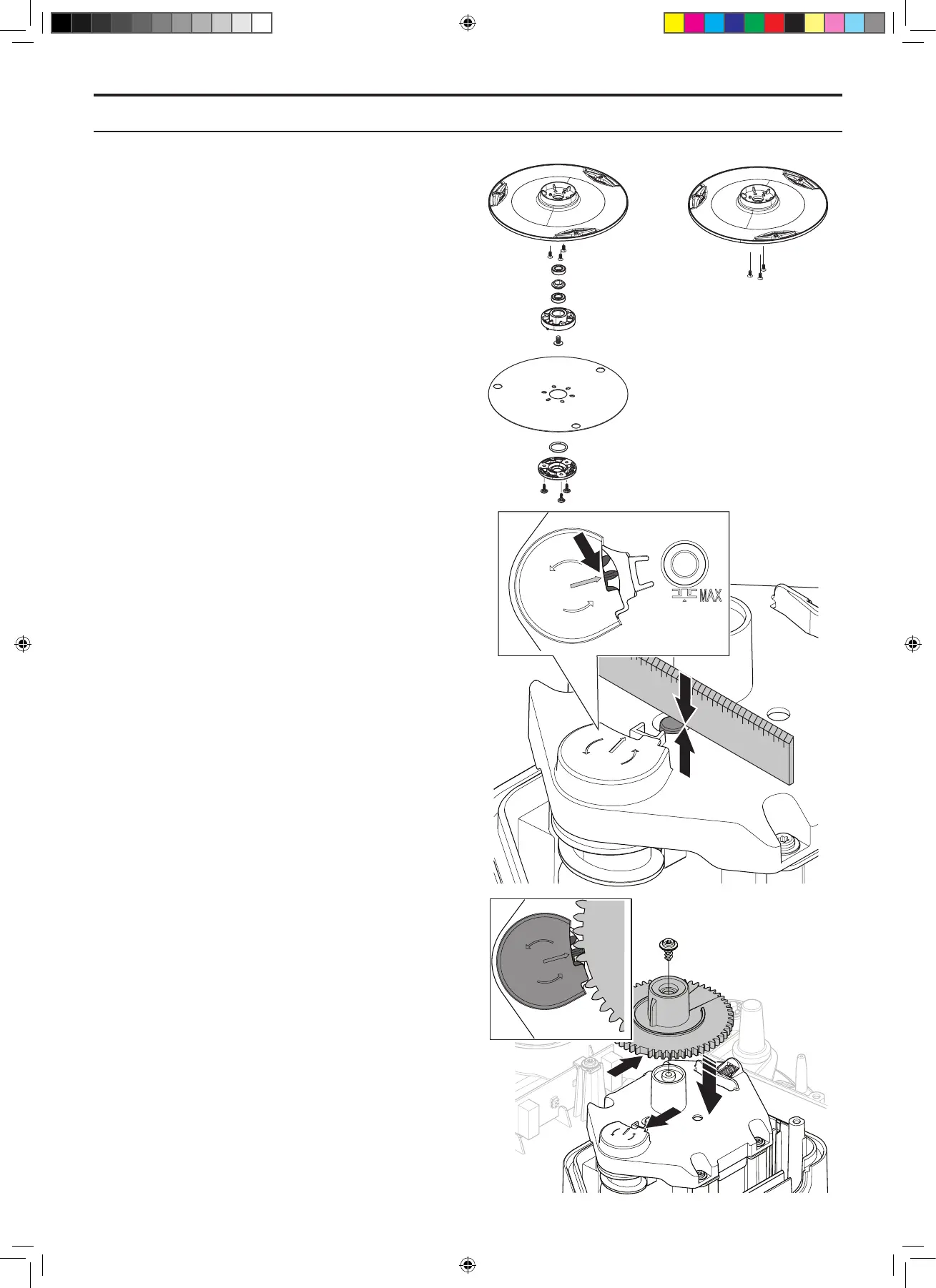 MAX