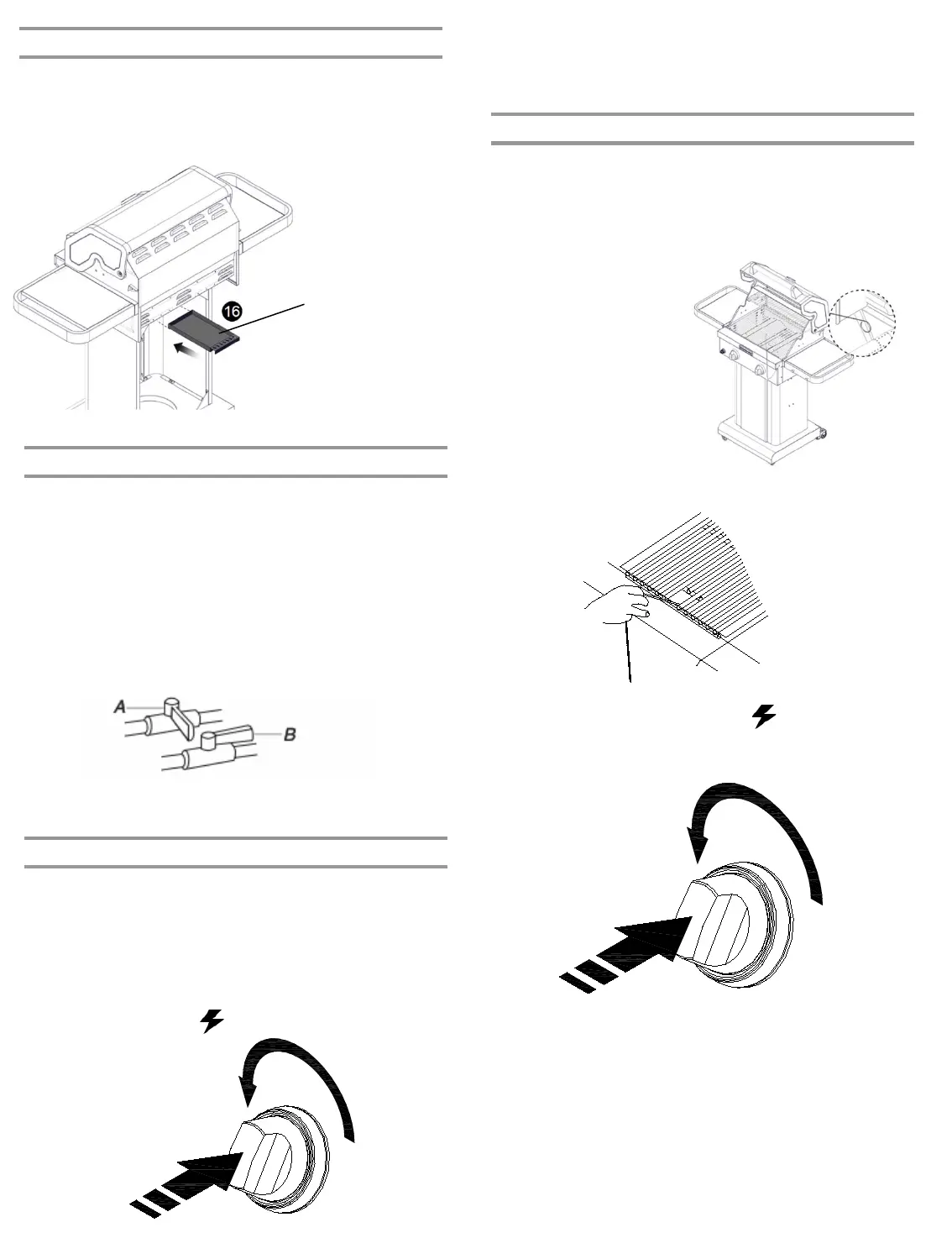 16

A

B