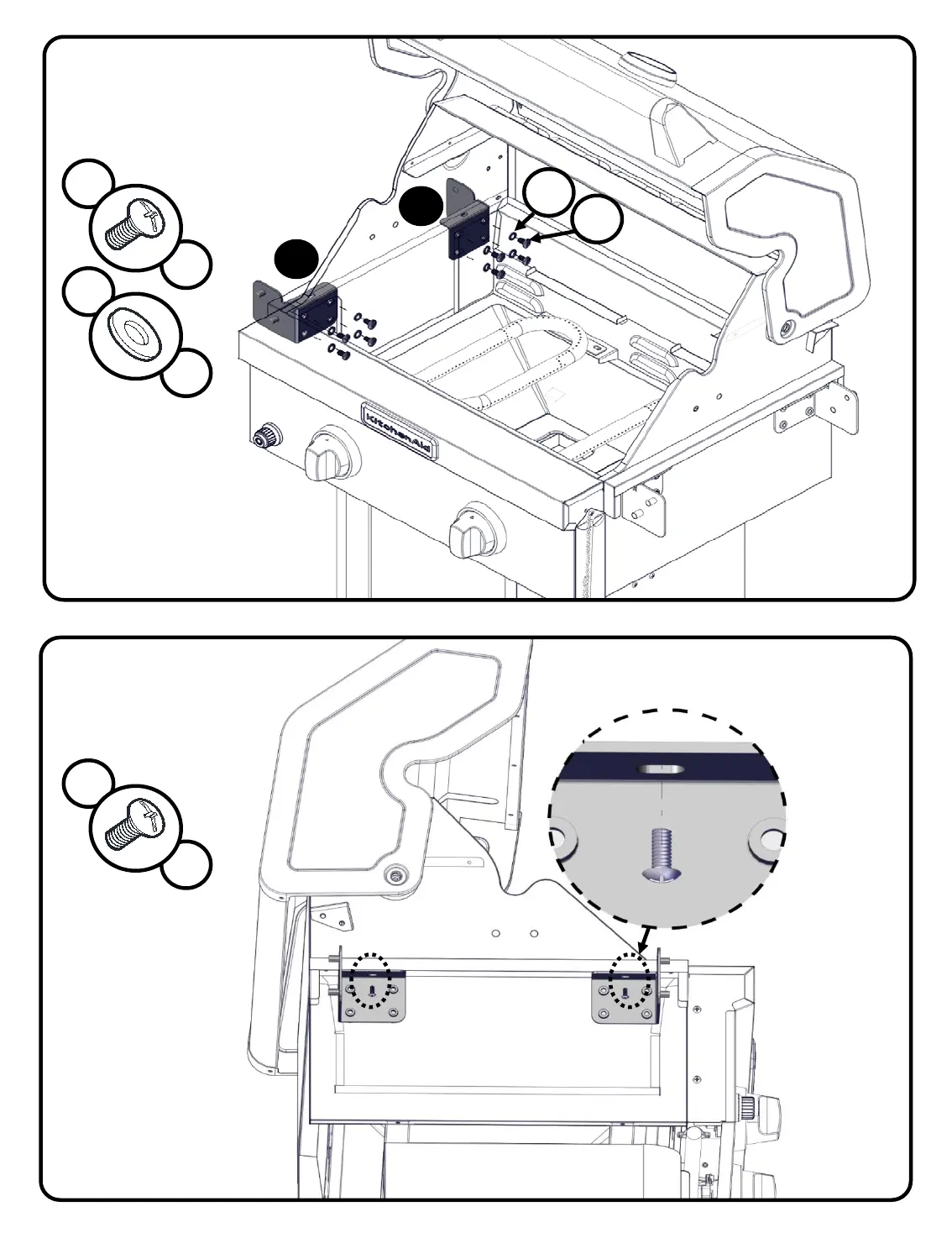 KitchenAid